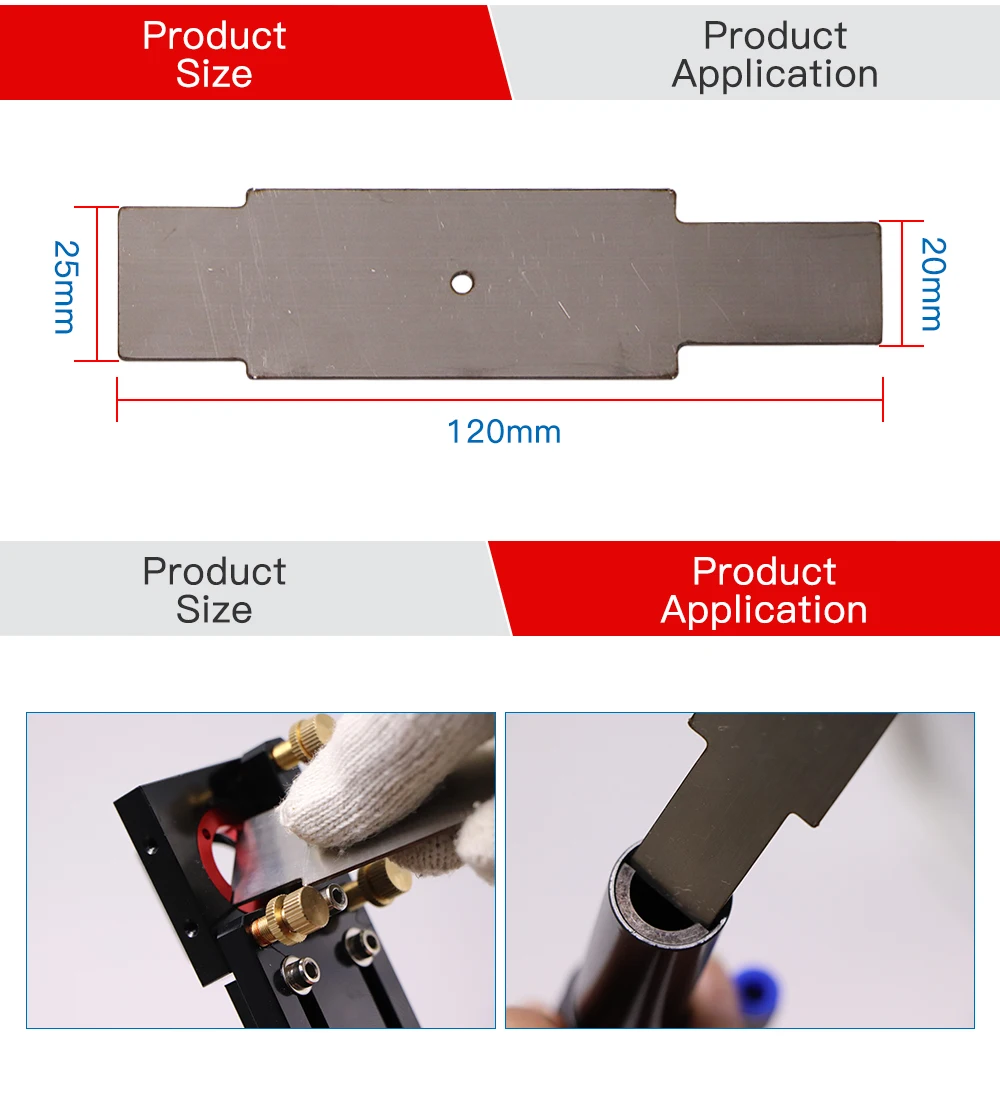 Product Size

Product Application

25mm

20mm

120mm

Product Size

Product Application