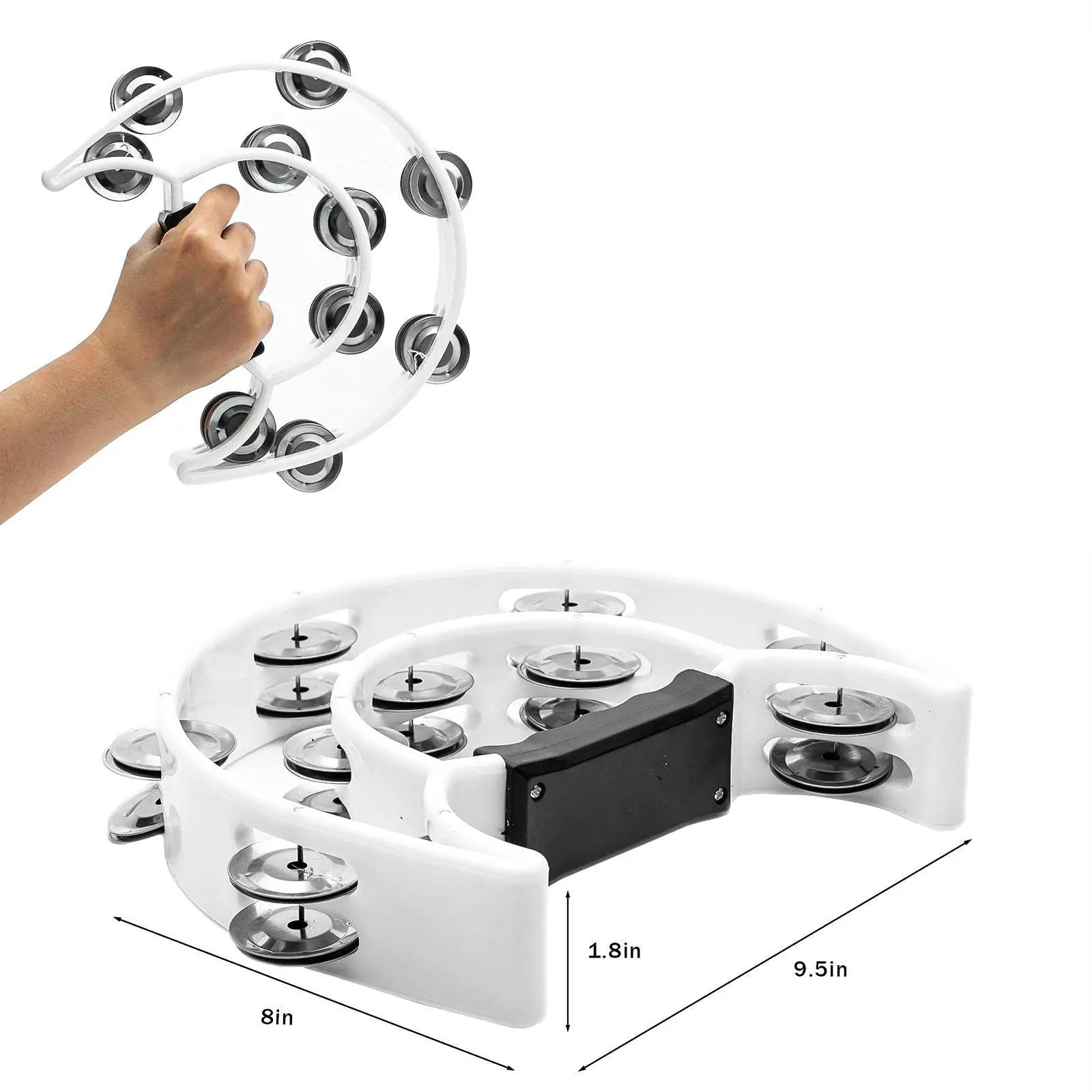 1.8in

9.5in

8in