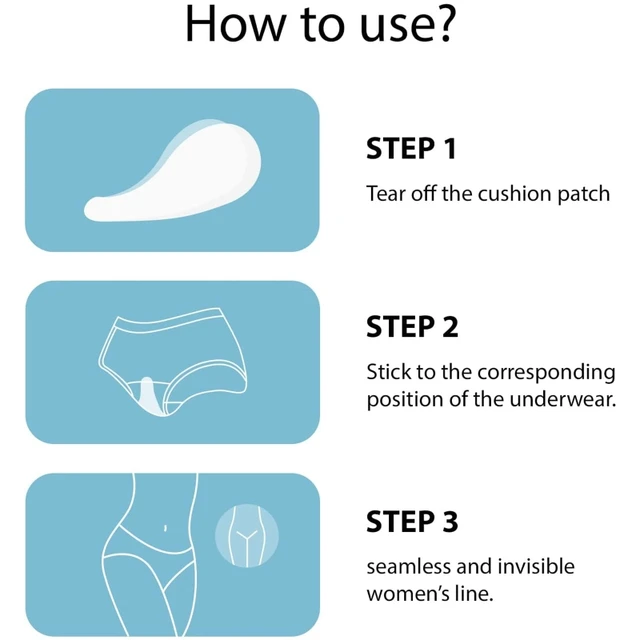 How to use?

STEP 1

Tear off the cushion patch

STEP 2

Stick to the corresponding position of the underwear.

STEP 3

seamless and invisible women's line.