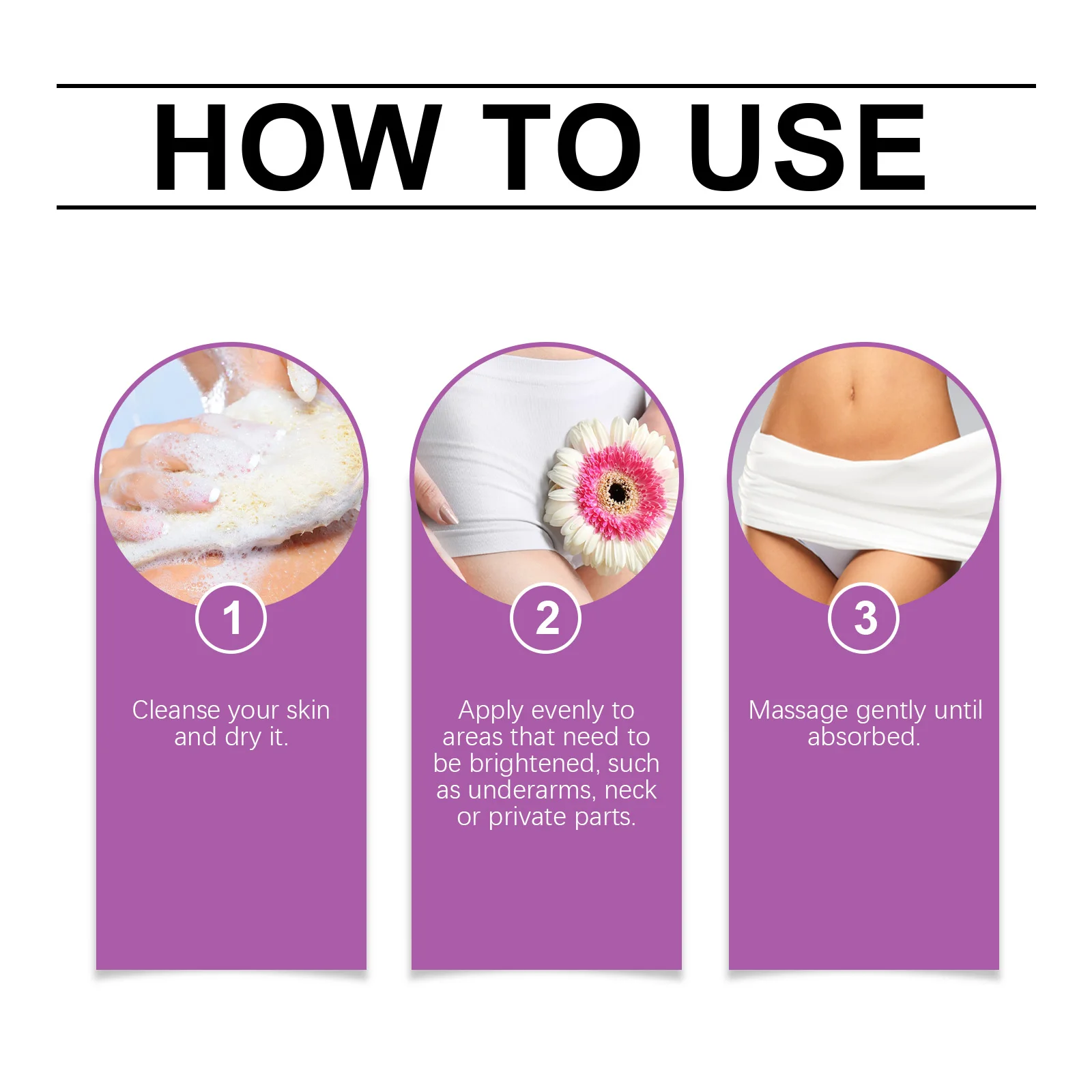 HOW TO USE

1

Cleanse your skin and dry it.

2

Apply evenly to areas that need to be brightened, such as underarms, neck or private parts.

3

Massage gently until absorbed.