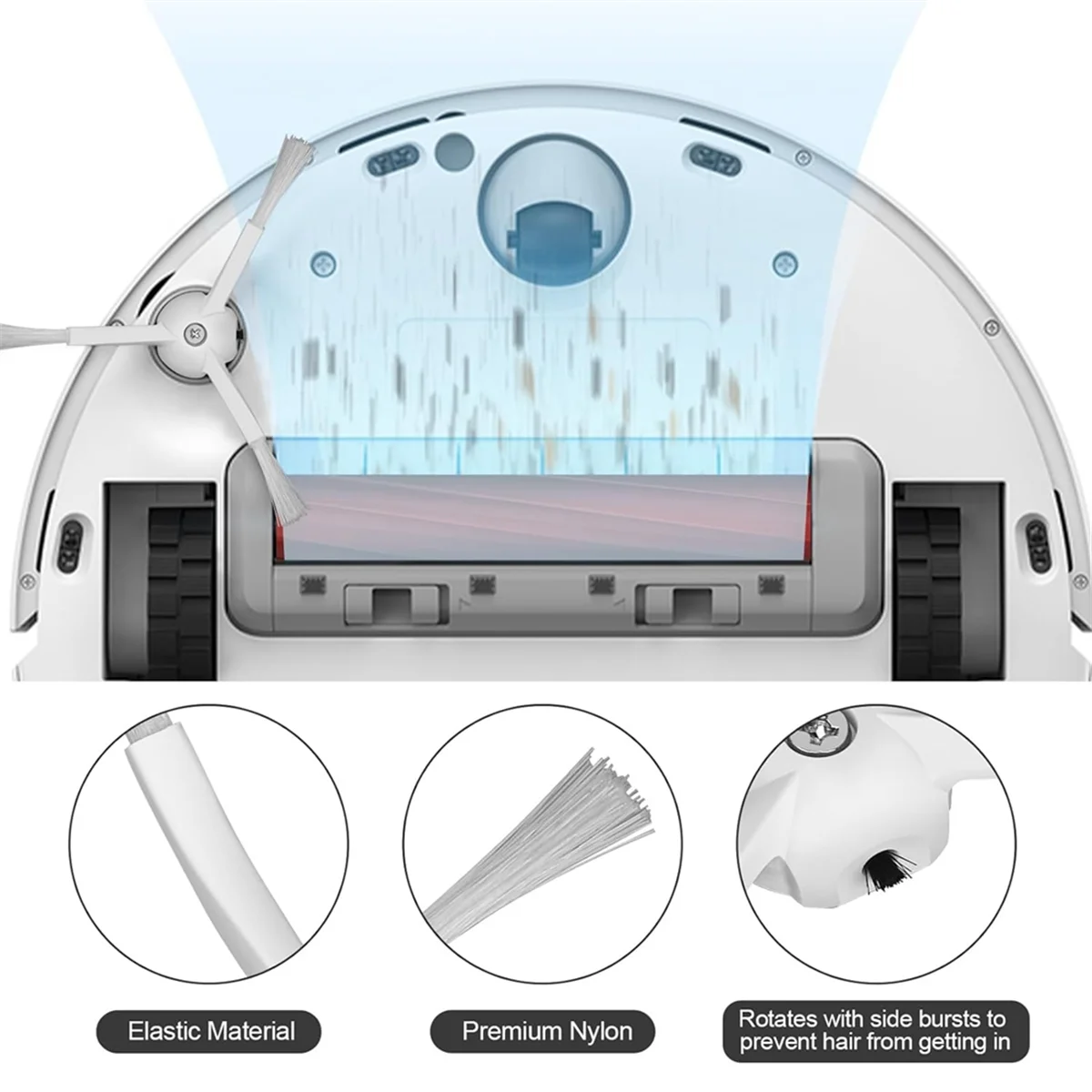 Elastic Material

Premium Nylon

Rotates with side bursts to prevent hair from getting in