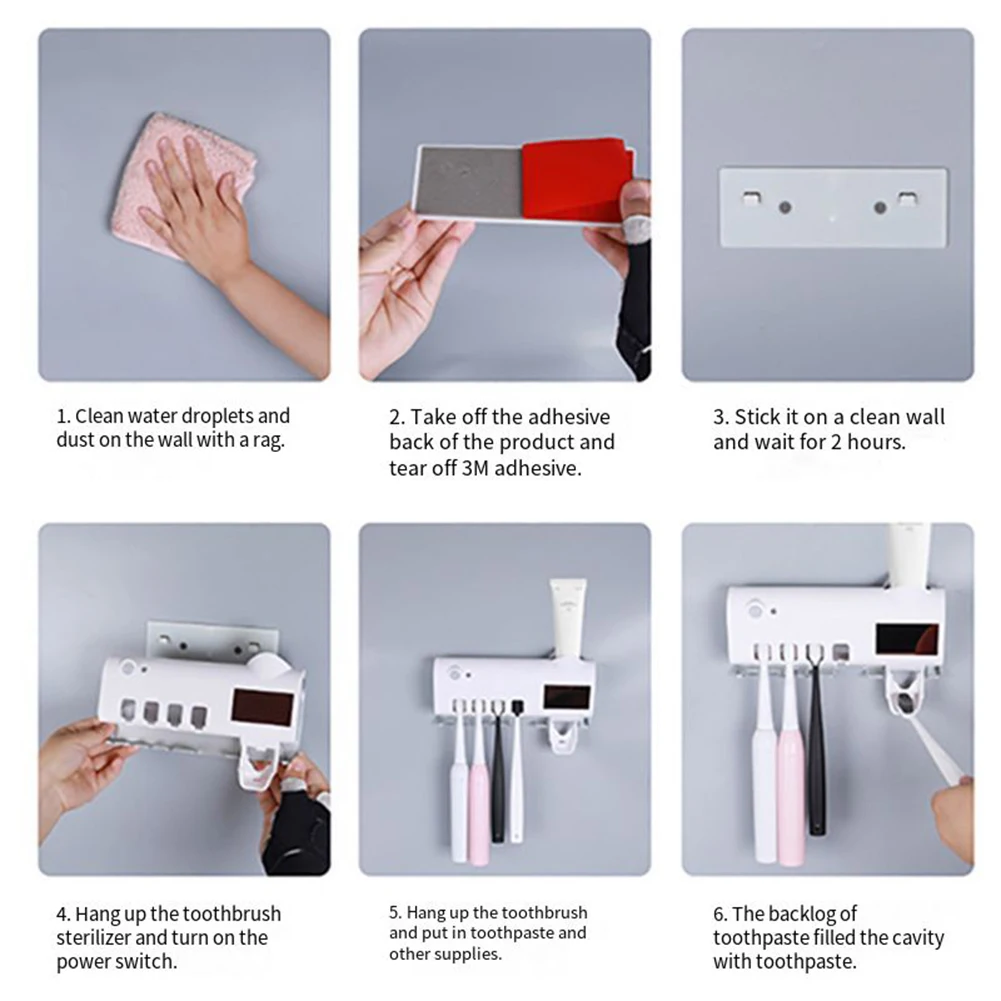 1. Clean water droplets and dust on the wall with a rag.

2. Take off the adhesive back of the product and tear off 3M adhesive.

3. Stick it on a clean wall and wait for 2 hours.

4. Hang up the toothbrush sterilizer and turn on the power switch.

5. Hang up the toothbrush and put in toothpaste and other supplies.

6. The backlog of toothpaste filled the cavity with toothpaste.