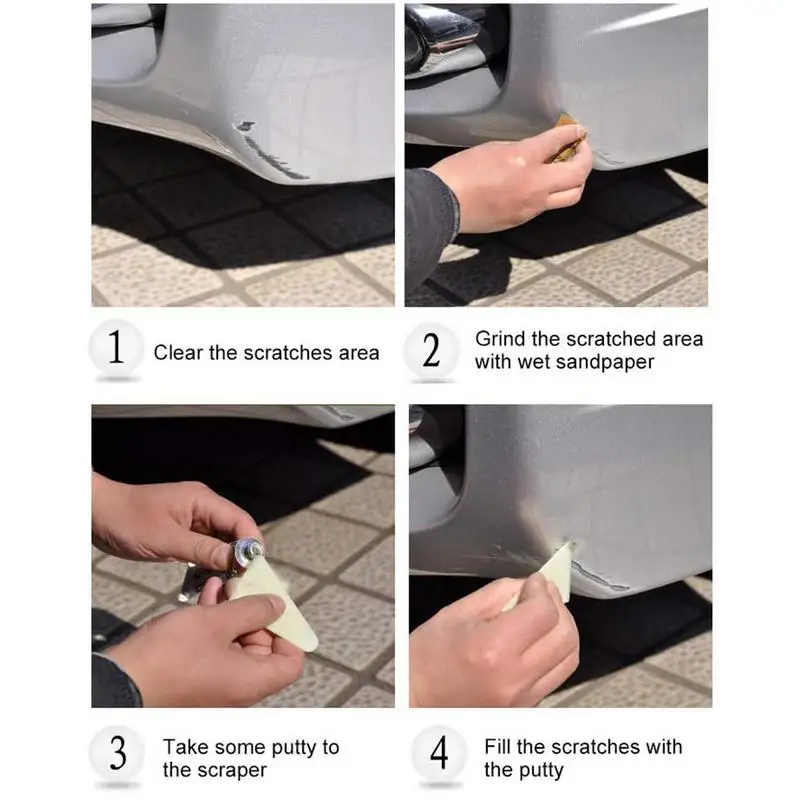 1 Clear the scratches area

2 Grind the scratched area with wet sandpaper

3 Take some putty to the scraper

4 Fill the scratches with the putty