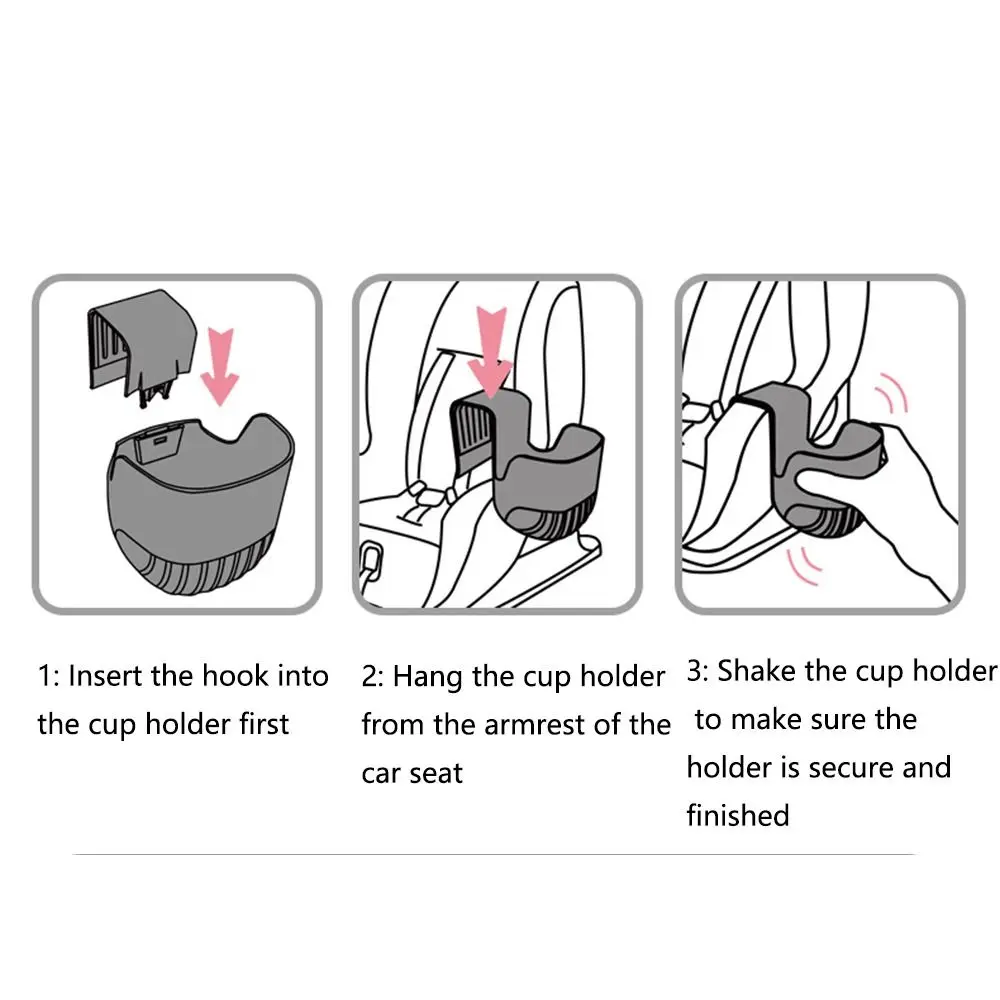 1: Insert the hook into the cup holder first

2: Hang the cup holder from the armrest of the car seat

3: Shake the cup holder to make sure the holder is secure and finished