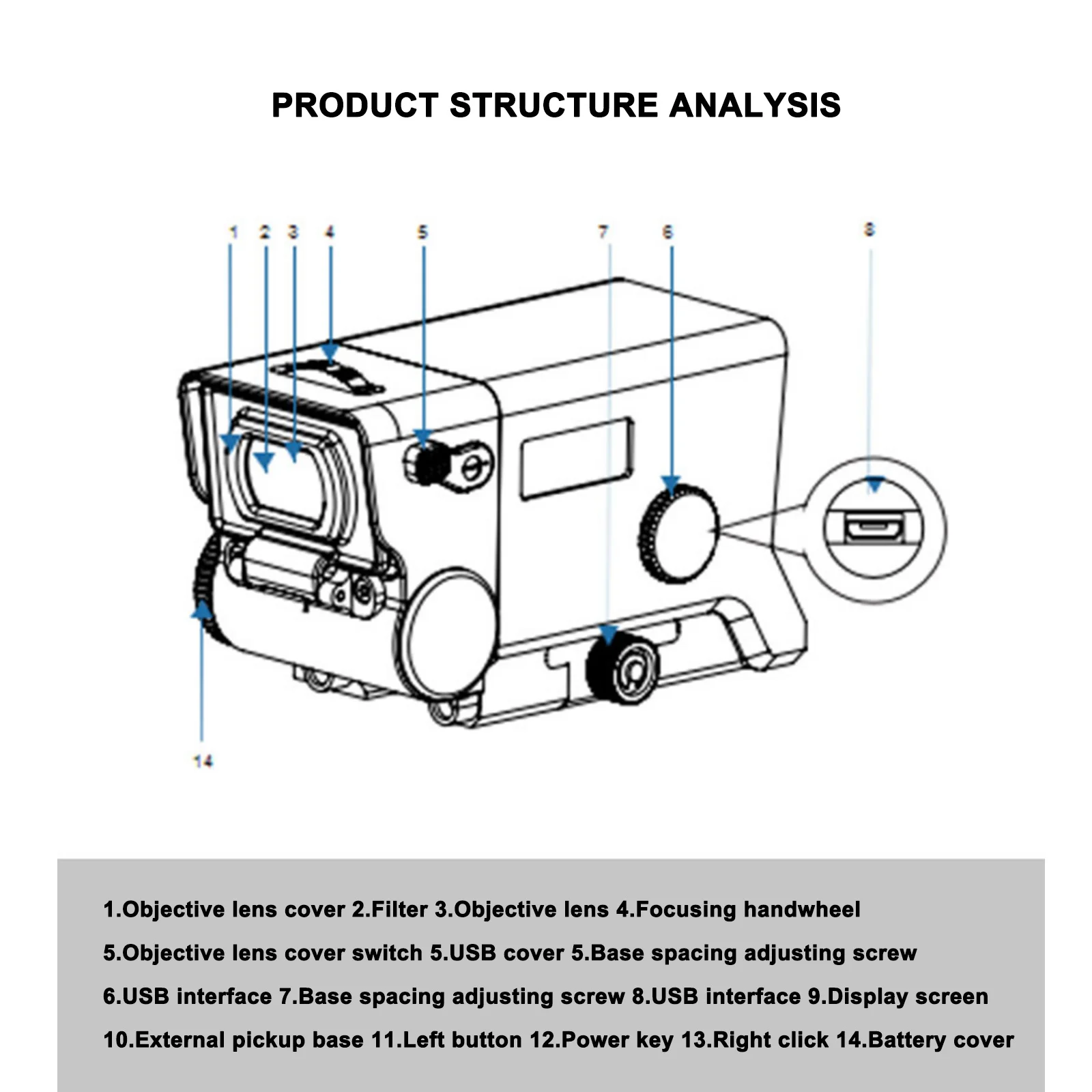 PRODUCT STRUCTURE ANALYSIS

1 2 3 4 5 7 6 8

14

1.Objective lens cover 2.Filter 3.Objective lens 4.Focusing handwheel

5.Objective lens cover switch 5.USB cover 5.Base spacing adjusting screw

6.USB interface 7.Base spacing adjusting screw 8.USB interface 9.Display screen

10.External pickup base 11.Left button 12.Power key 13.Right click 14.Battery cover