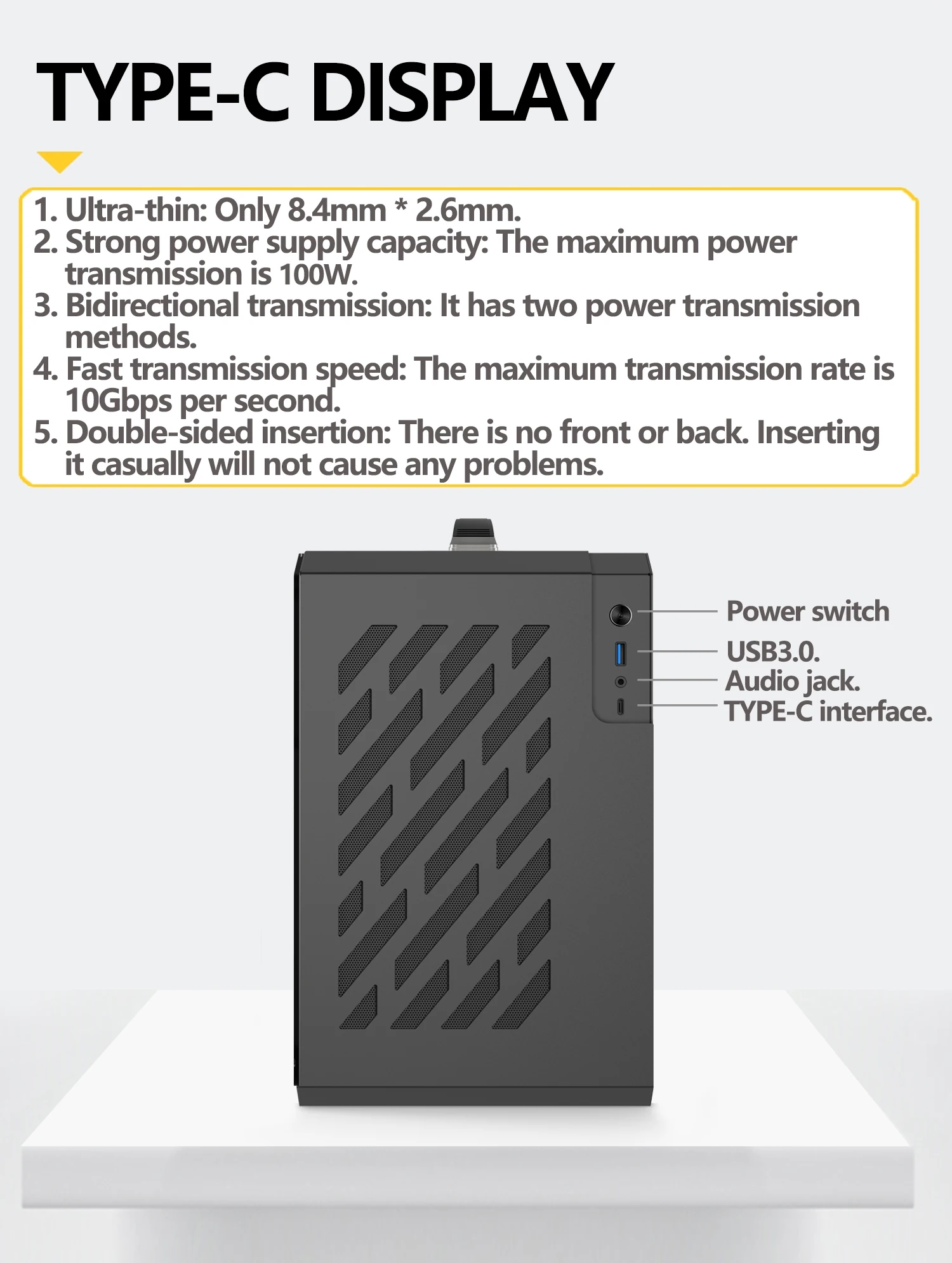 TYPE-C DISPLAY

1. Ultra-thin: Only 8.4mm * 2.6mm.
2. Strong power supply capacity: The maximum power transmission is 100W.
3. Bidirectional transmission: It has two power transmission methods.
4. Fast transmission speed: The maximum transmission rate is 10Gbps per second.
5. Double-sided insertion: There is no front or back. Inserting it casually will not cause any problems.

Power switch
USB3.0.
Audio jack.
TYPE-C interface.