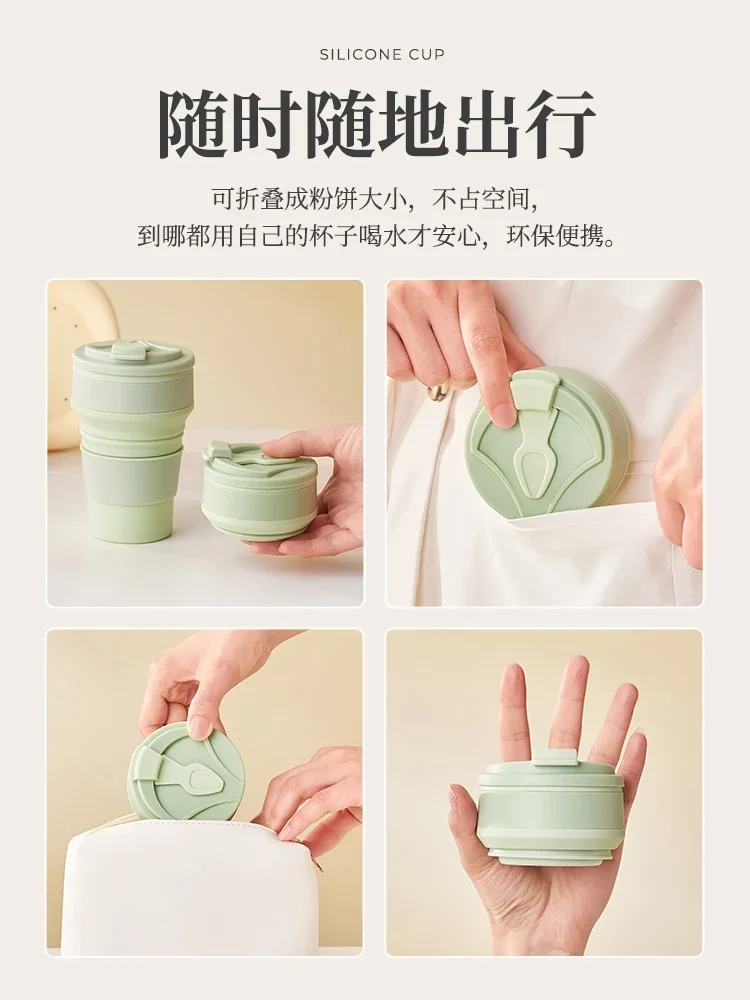 SILICONE CUP

随时随地出行

可折叠成粉饼大小，不占空间，
到哪都用自己的杯子喝水才安心，环保便携。