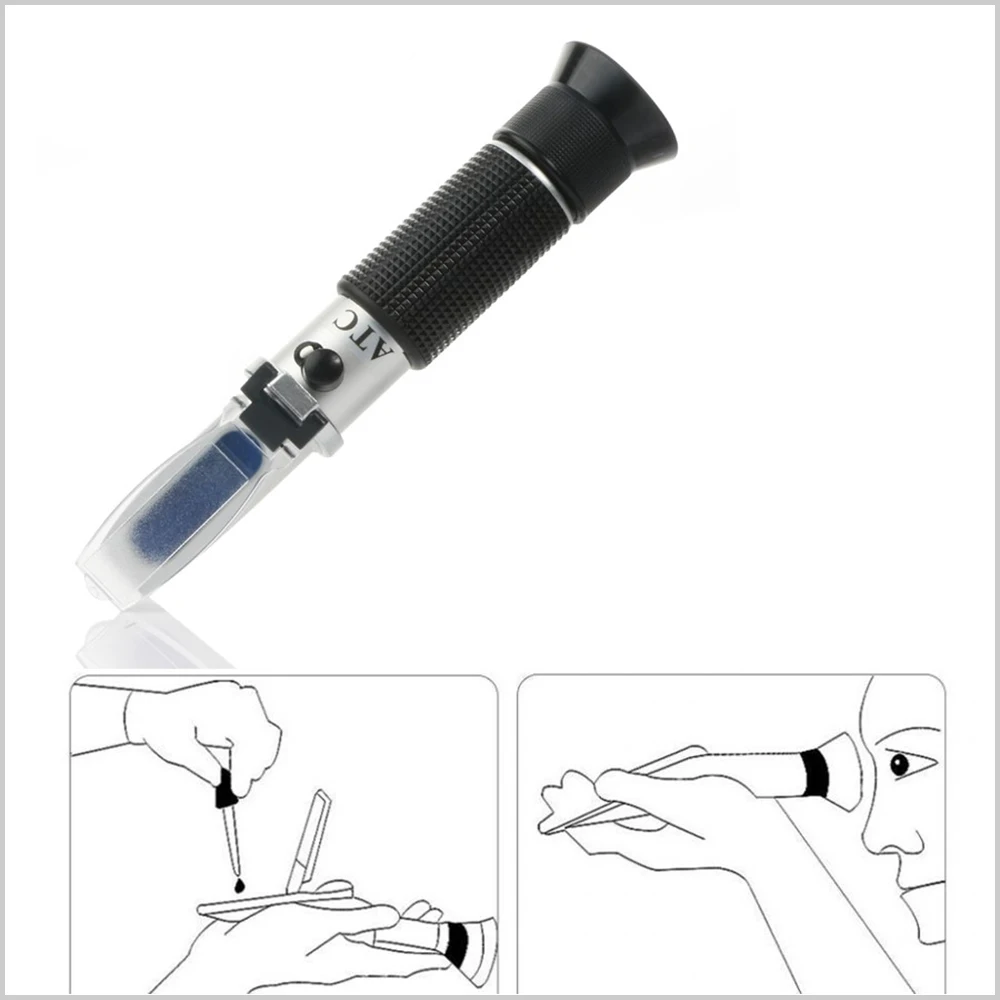 ATC