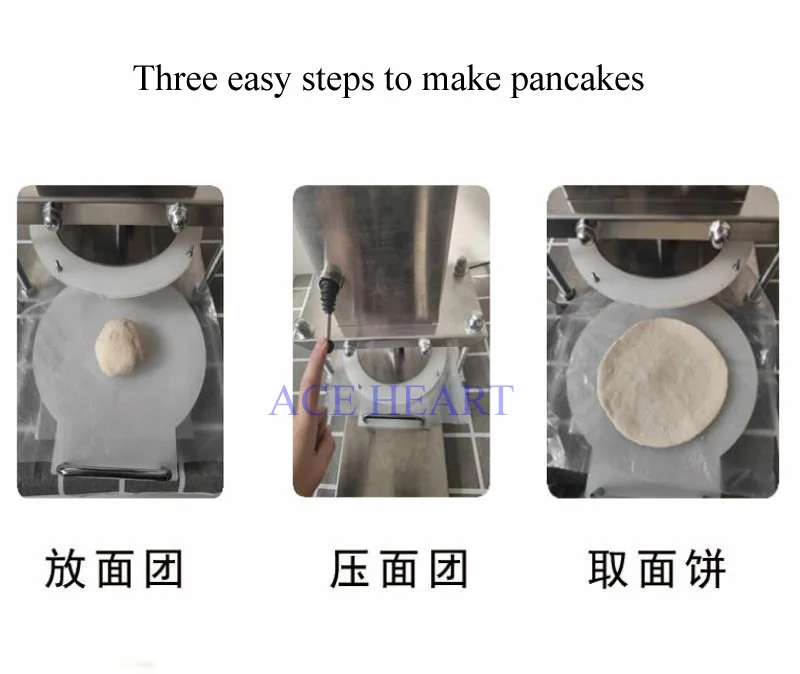 Three easy steps to make pancakes

ACE HEART

放面团

压面团

取面饼