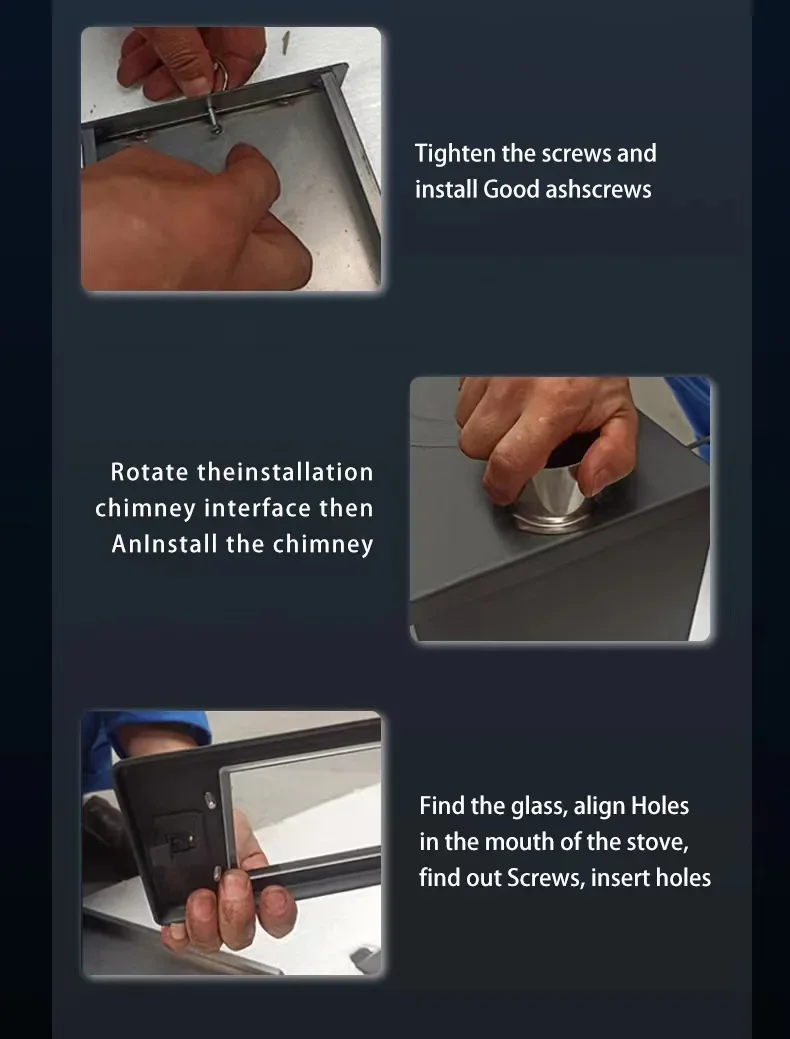 Tighten the screws and install Good ashscrews

Rotate theinstallation chimney interface then AnInstall the chimney

Find the glass, align Holes in the mouth of the stove, find out Screws, insert holes