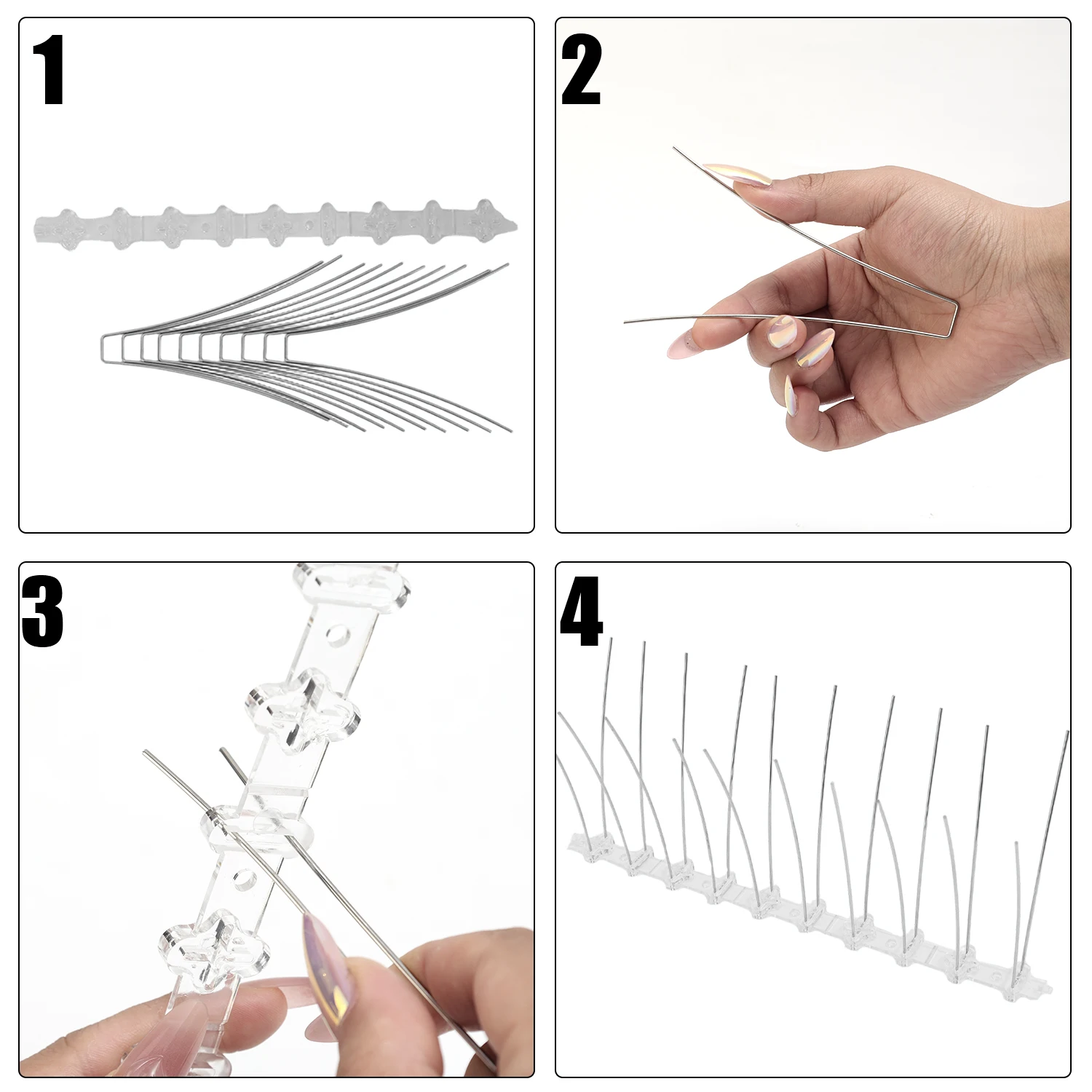 1

2

3

4