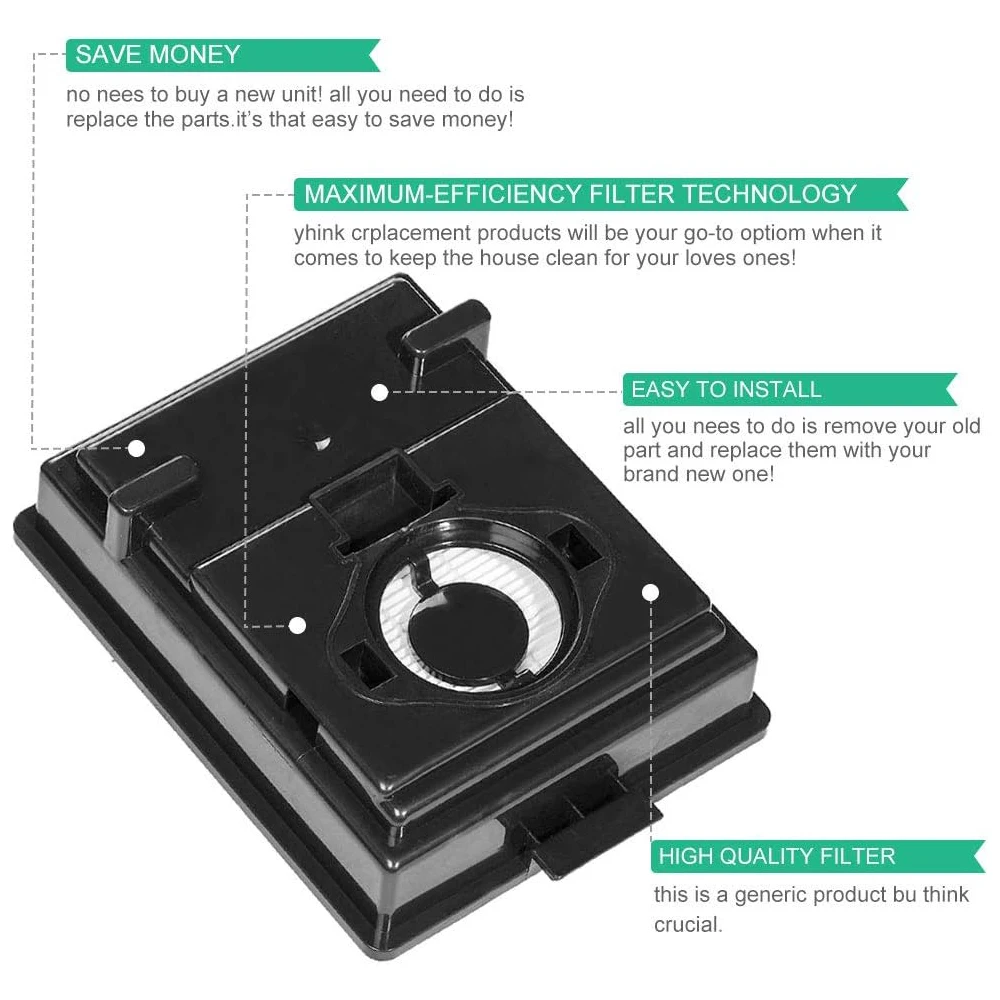 SAVE MONEY
no nees to buy a new unit! all you need to do is replace the parts.it's that easy to save money!

MAXIMUM-EFFICIENCY FILTER TECHNOLOGY
yhink crplacement products will be your go-to optiom when it comes to keep the house clean for your loves ones!

EASY TO INSTALL
all you nees to do is remove your old part and replace them with your brand new one!

HIGH QUALITY FILTER
this is a generic product bu think crucial.