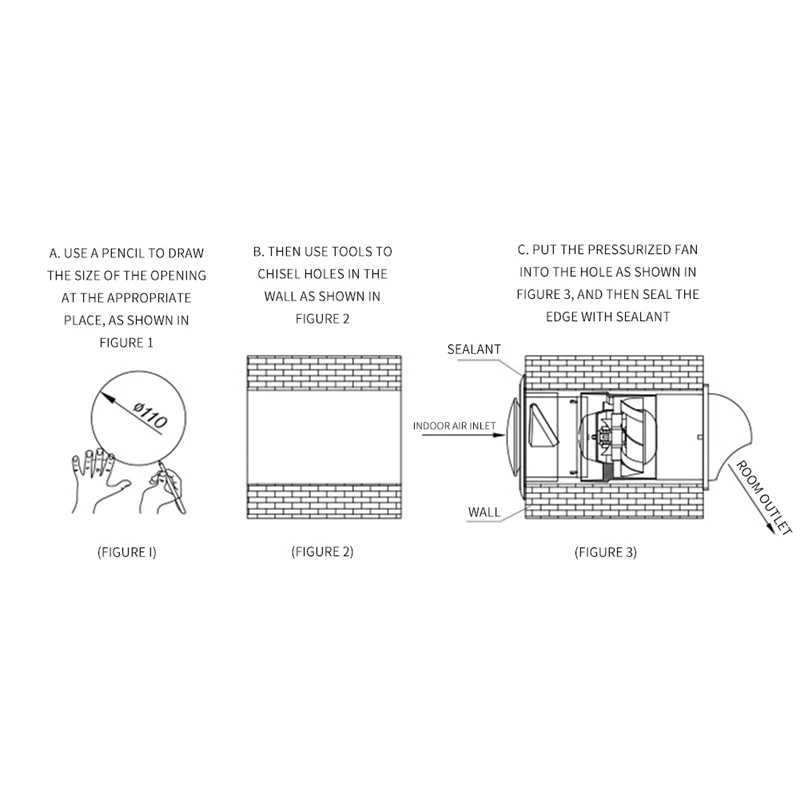 A. USE A PENCIL TO DRAW THE SIZE OF THE OPENING AT THE APPROPRIATE PLACE, AS SHOWN IN FIGURE 1

ø110

(FIGURE I)

B. THEN USE TOOLS TO CHISEL HOLES IN THE WALL AS SHOWN IN FIGURE 2

(FIGURE 2)

C. PUT THE PRESSURIZED FAN INTO THE HOLE AS SHOWN IN FIGURE 3, AND THEN SEAL THE EDGE WITH SEALANT

SEALANT

INDOOR AIR INLET

WALL

ROOM OUTLET

(FIGURE 3)