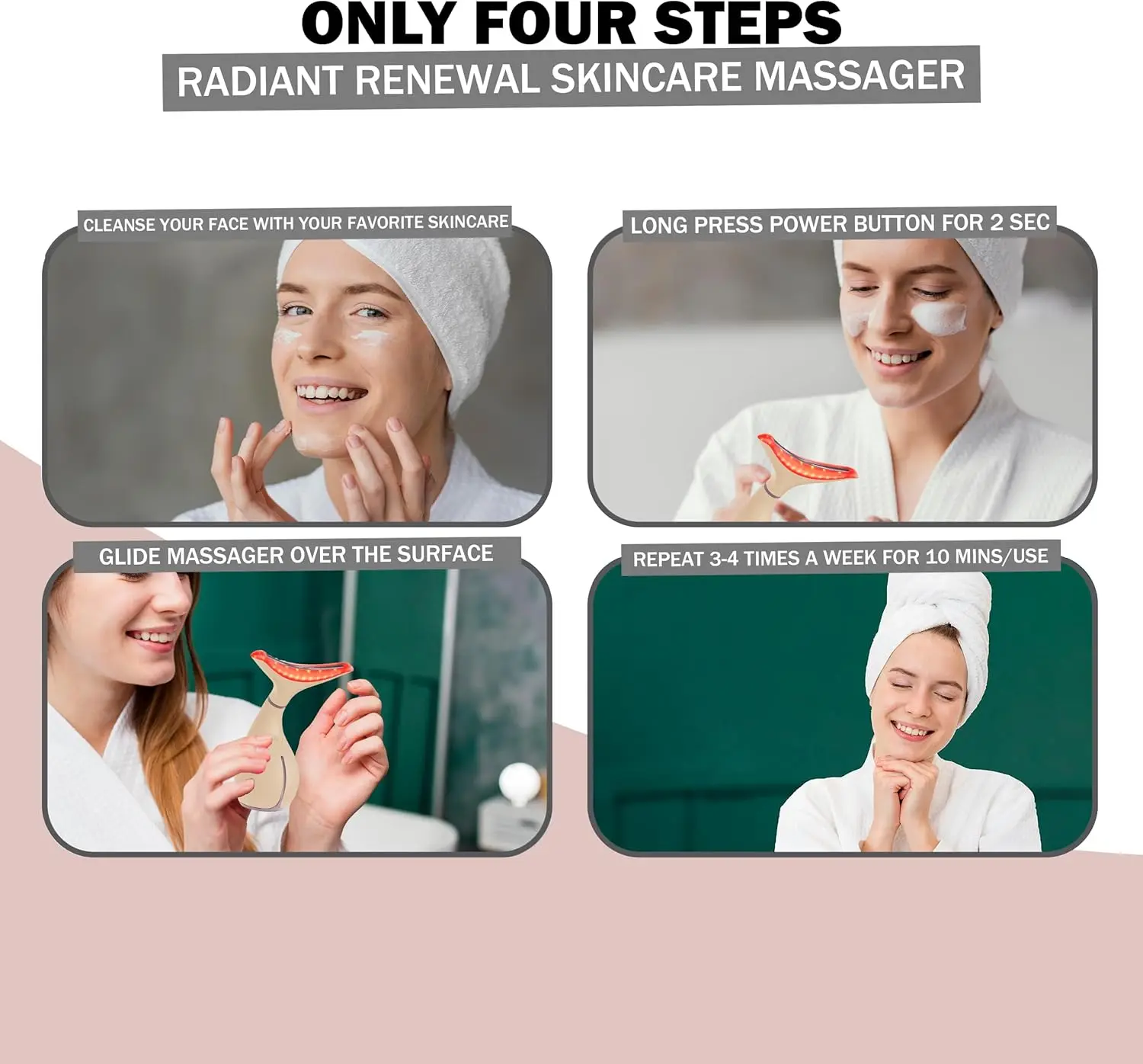 ONLY FOUR STEPS

RADIANT RENEWAL SKINCARE MASSAGER

CLEANSE YOUR FACE WITH YOUR FAVORITE SKINCARE

LONG PRESS POWER BUTTON FOR 2 SEC

GLIDE MASSAGER OVER THE SURFACE

REPEAT 3-4 TIMES A WEEK FOR 10 MINS/USE