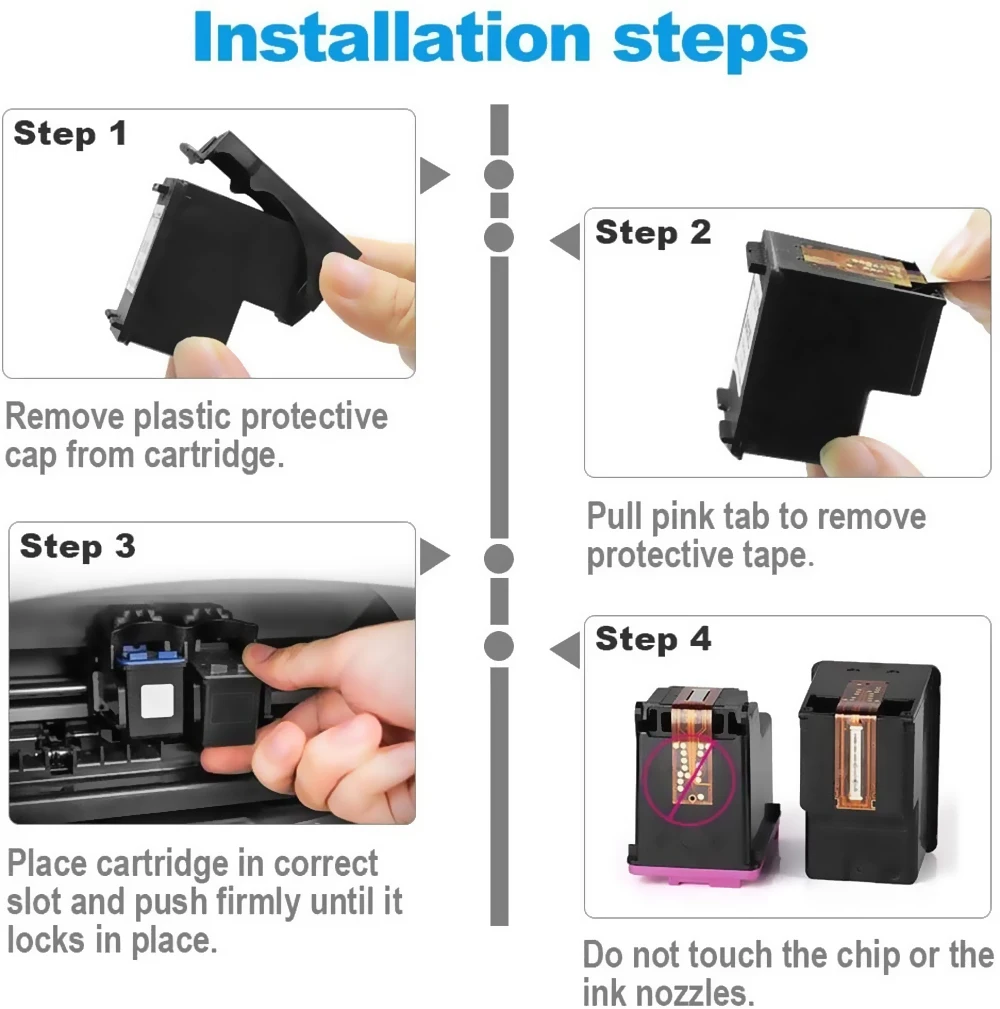 Installation steps

Step 1

Remove plastic protective cap from cartridge.

Step 2

Pull pink tab to remove protective tape.

Step 3

Place cartridge in correct slot and push firmly until it locks in place.

Step 4

Do not touch the chip or the ink nozzles.