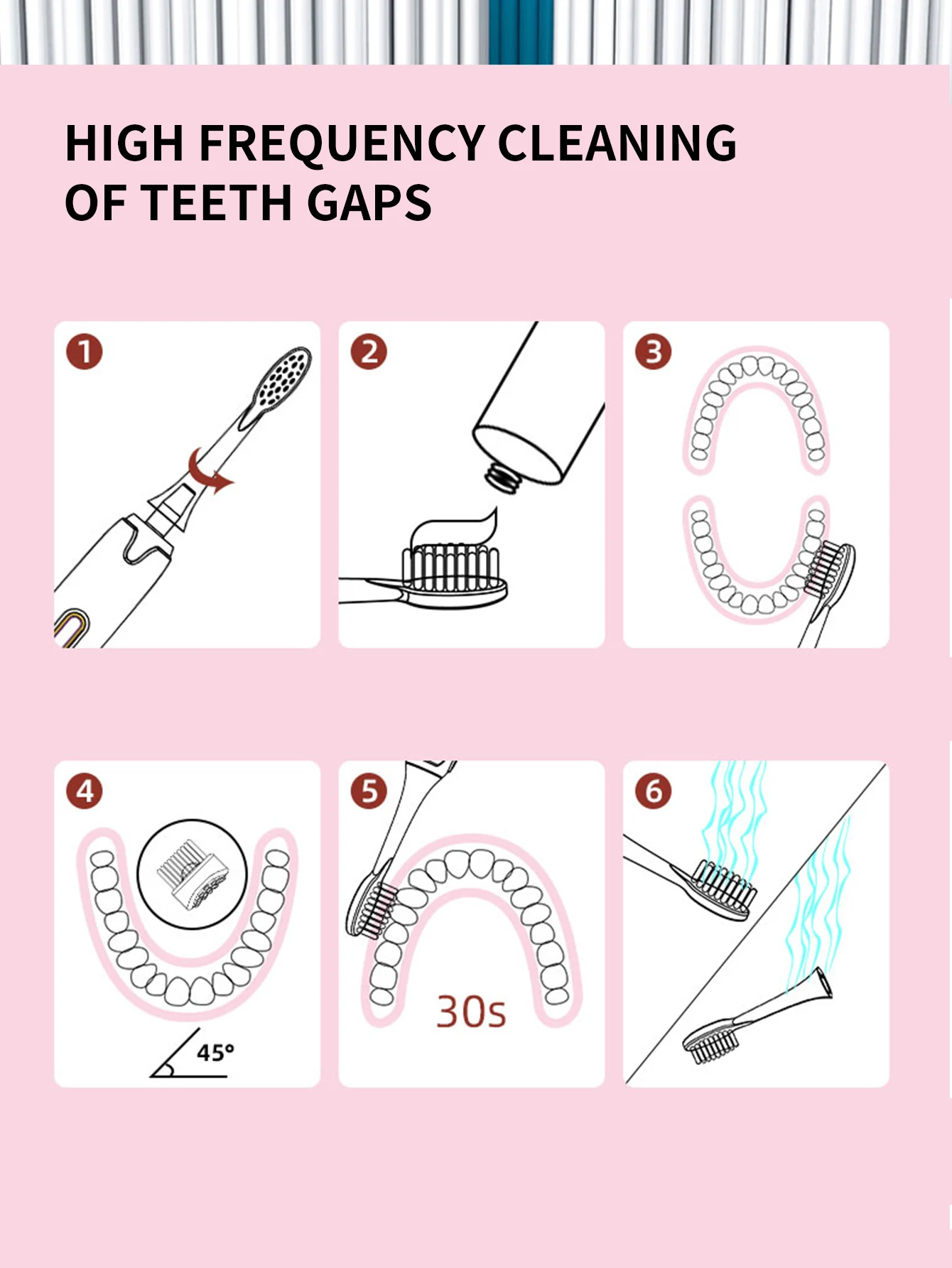 HIGH FREQUENCY CLEANING OF TEETH GAPS

1

2

3

4

45°

5

30s

6