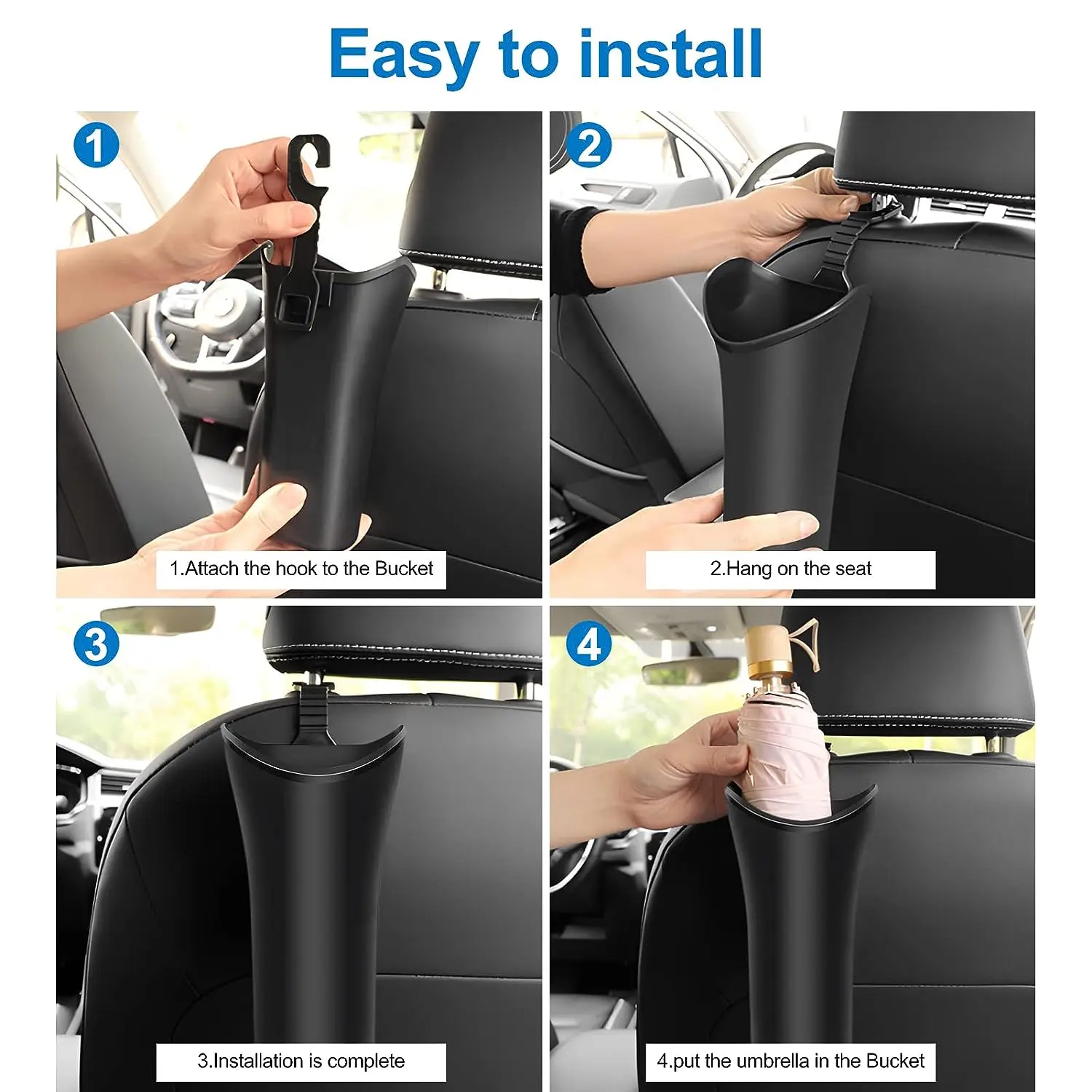 Easy to install

1

1.Attach the hook to the Bucket

2

2.Hang on the seat

3

3.Installation is complete

4

4.put the umbrella in the Bucket