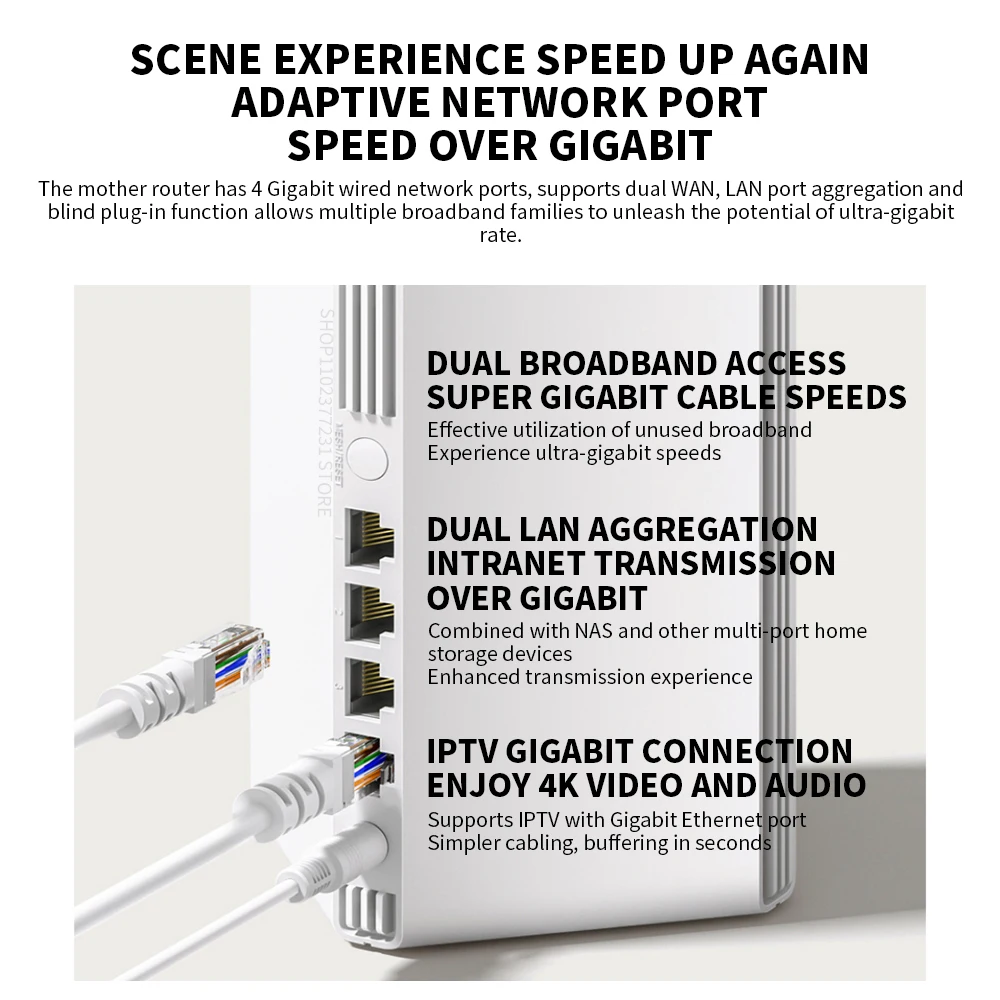 SCENE EXPERIENCE SPEED UP AGAIN
ADAPTIVE NETWORK PORT
SPEED OVER GIGABIT

The mother router has 4 Gigabit wired network ports, supports dual WAN, LAN port aggregation and blind plug-in function allows multiple broadband families to unleash the potential of ultra-gigabit rate.

SHOP1102377231 STORE

MESH/RESET

DUAL BROADBAND ACCESS
SUPER GIGABIT CABLE SPEEDS

Effective utilization of unused broadband
Experience ultra-gigabit speeds

DUAL LAN AGGREGATION
INTRANET TRANSMISSION
OVER GIGABIT

Combined with NAS and other multi-port home storage devices
Enhanced transmission experience

IPTV GIGABIT CONNECTION
ENJOY 4K VIDEO AND AUDIO

Supports IPTV with Gigabit Ethernet port
Simpler cabling, buffering in seconds