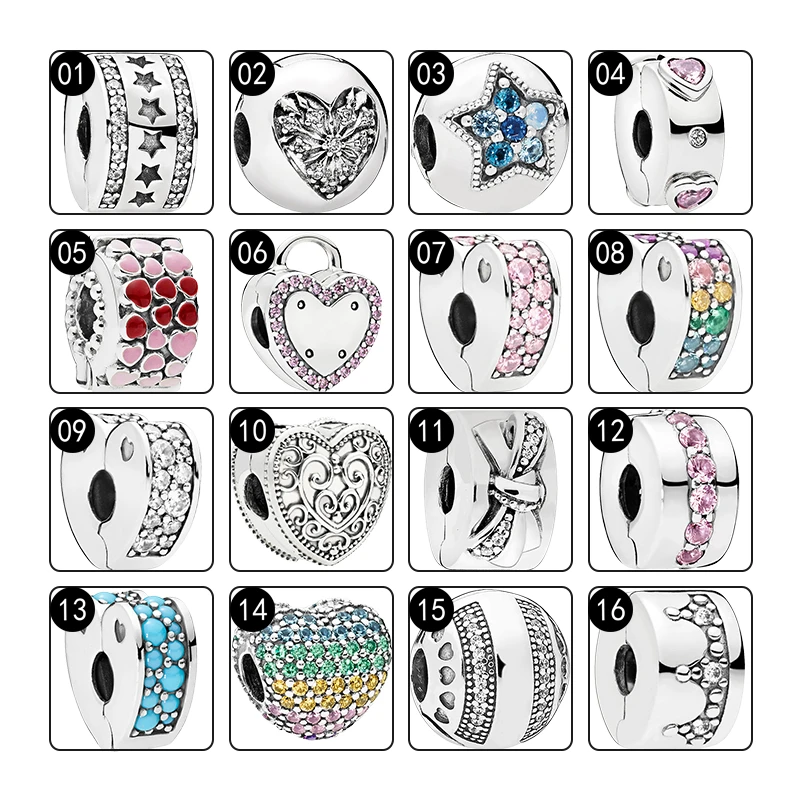 01

02

03

04

05

06

07

08

09

10

11

12

13

14

15

16