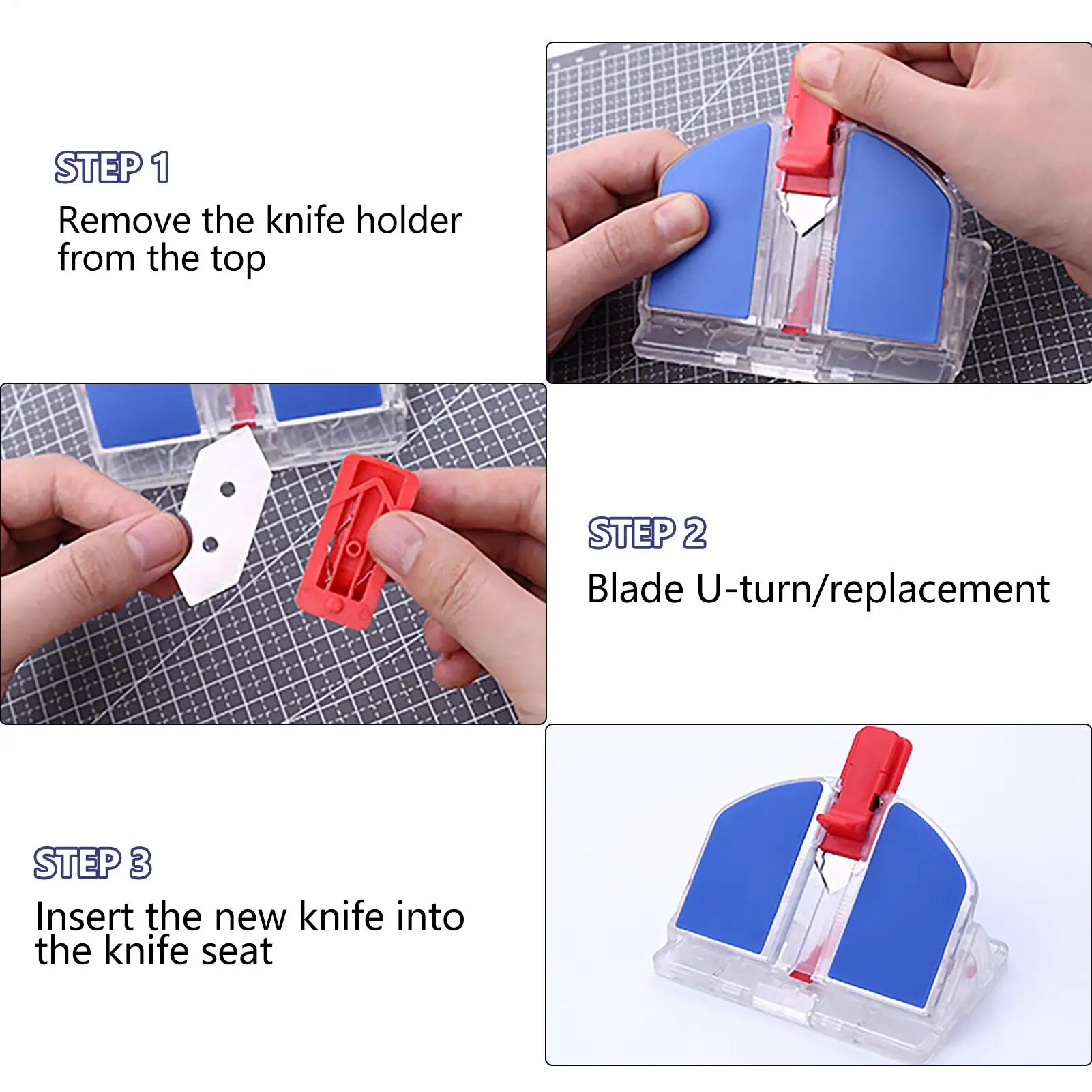 STEP 1
Remove the knife holder from the top

STEP 2
Blade U-turn/replacement

STEP 3
Insert the new knife into the knife seat