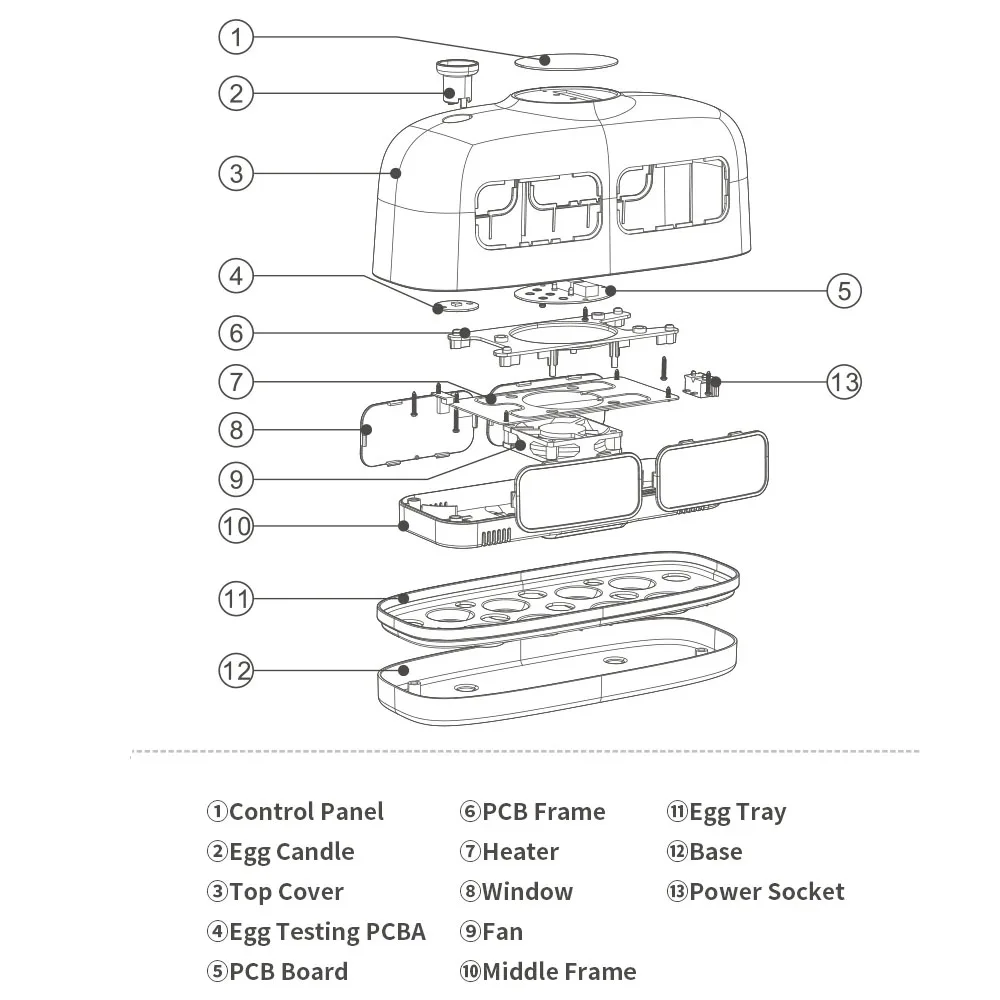 ①
②
③
④
⑤
⑥
⑦
⑬
⑧
⑨
⑩
⑪
⑫

①Control Panel
②Egg Candle
③Top Cover
④Egg Testing PCBA
⑤PCB Board

⑥PCB Frame
⑦Heater
⑧Window
⑨Fan
⑩Middle Frame

⑪Egg Tray
⑫Base
⑬Power Socket