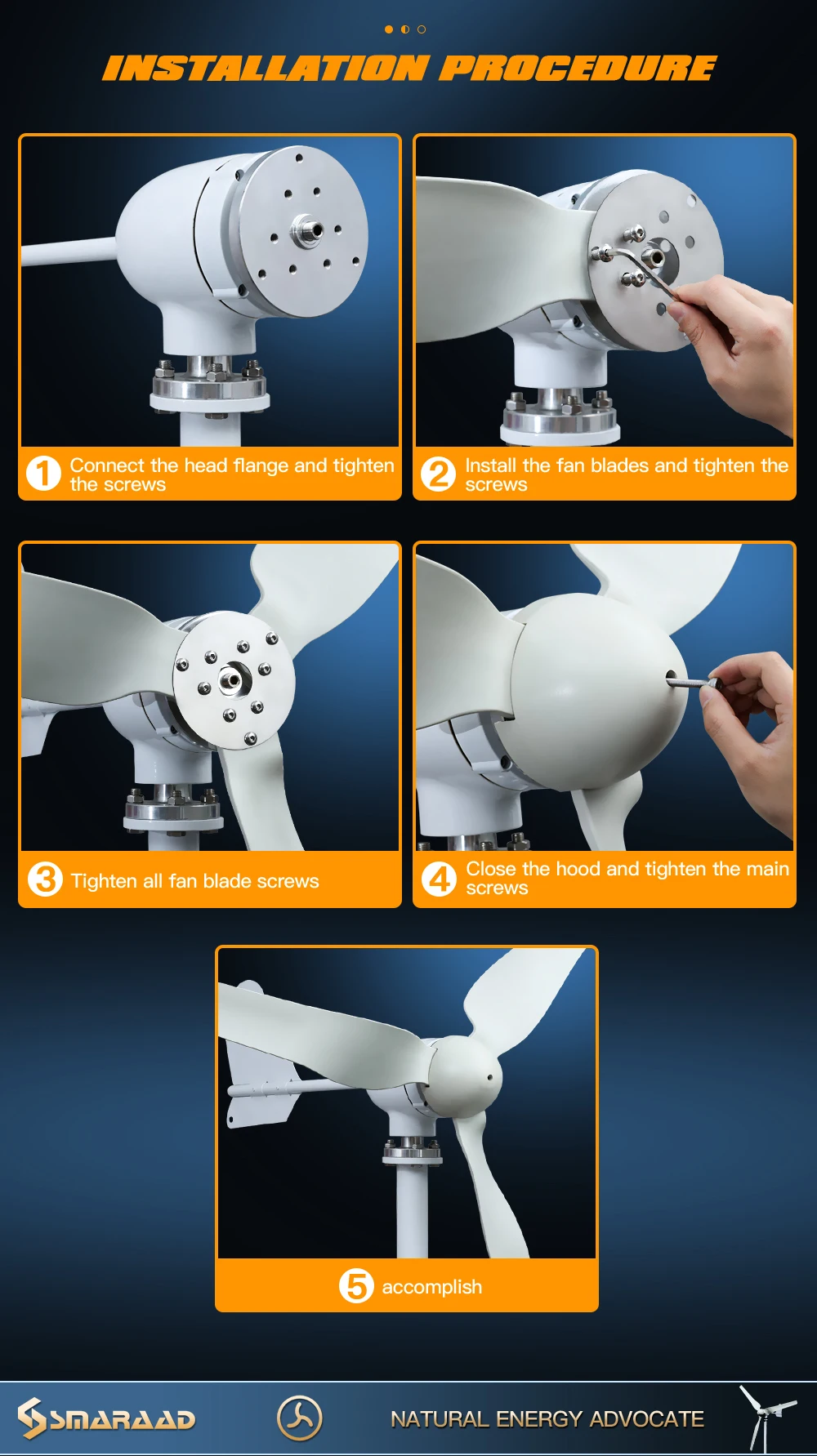 INSTALLATION PROCEDURE

1 Connect the head flange and tighten the screws

2 Install the fan blades and tighten the screws

3 Tighten all fan blade screws

4 Close the hood and tighten the main screws

5 accomplish

SMARAAD

NATURAL ENERGY ADVOCATE