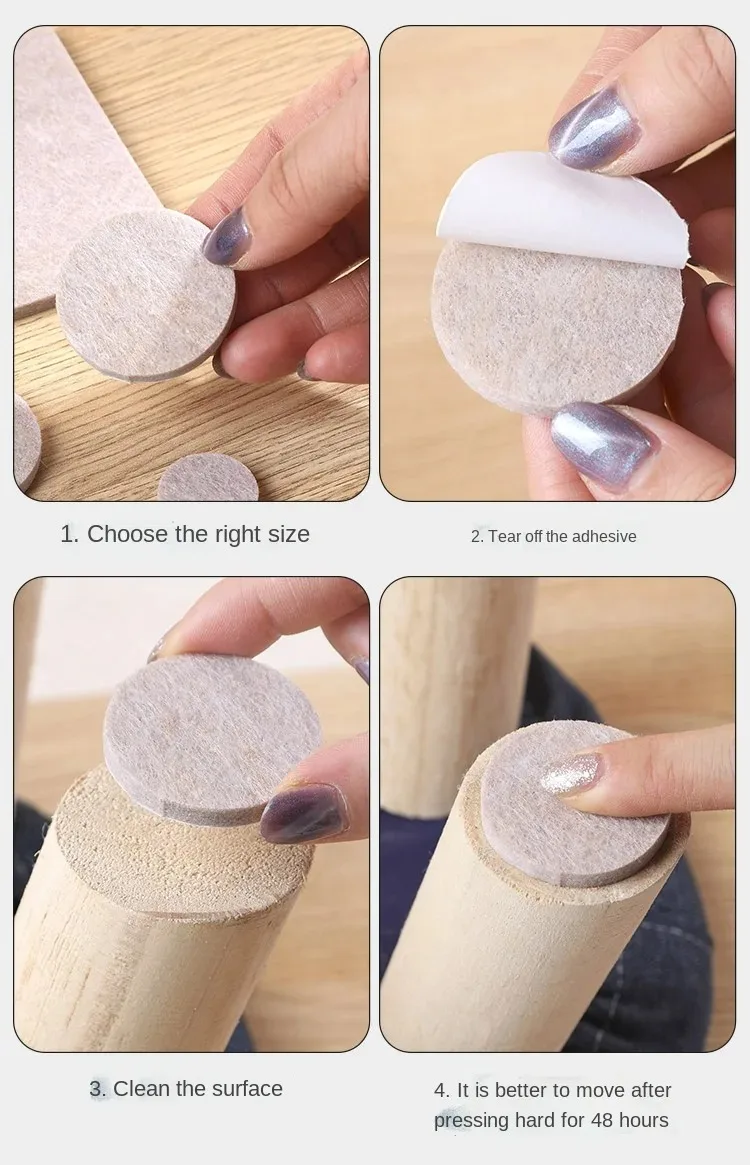 1. Choose the right size

2. Tear off the adhesive

3. Clean the surface

4. It is better to move after pressing hard for 48 hours