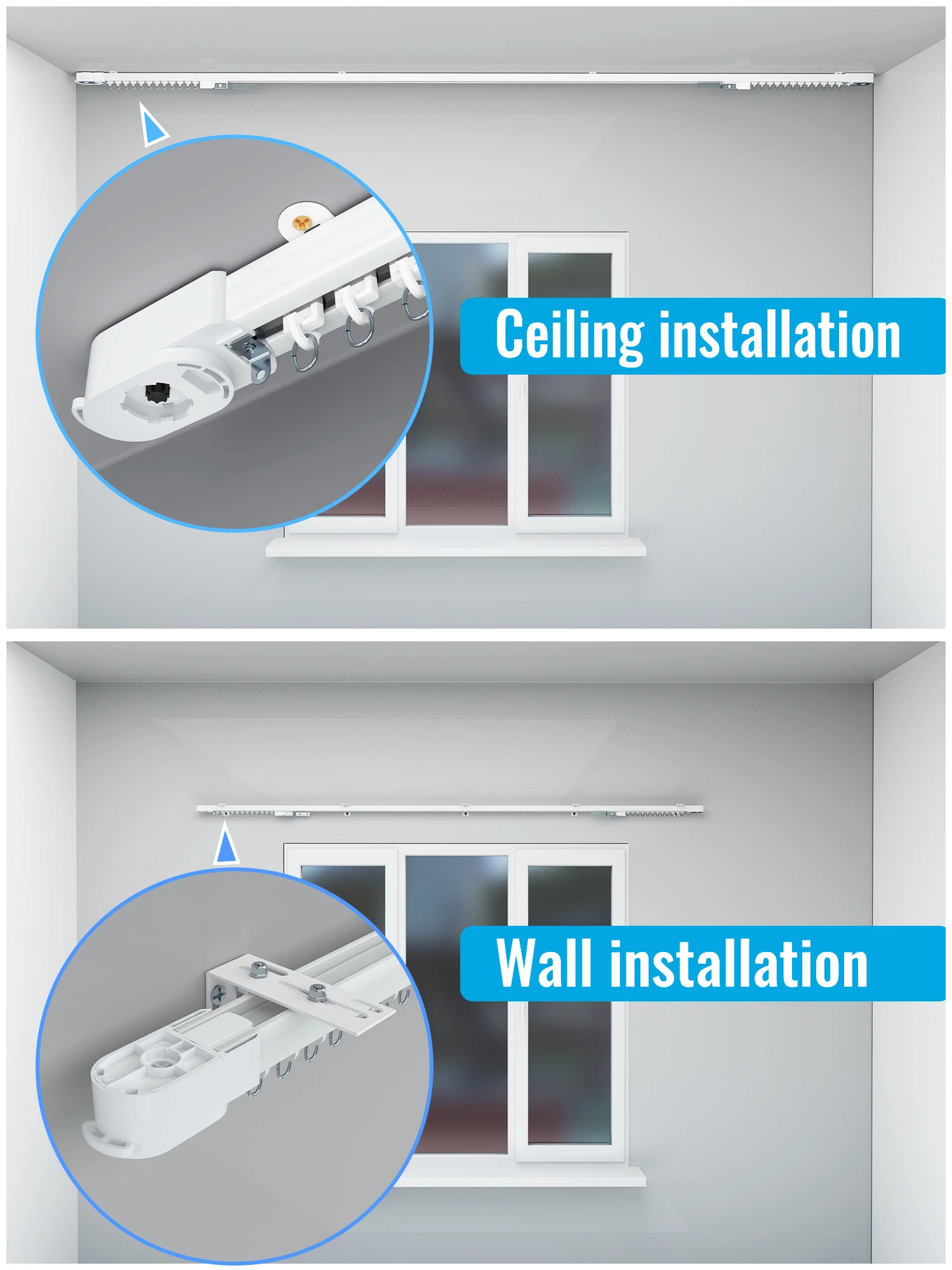 Ceiling installation

Wall installation