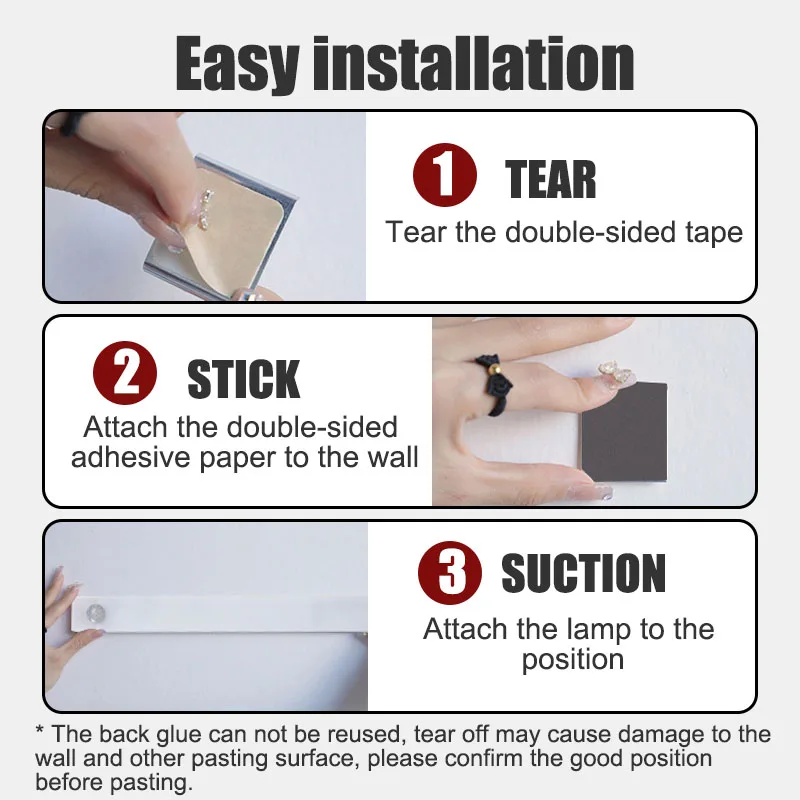 Easy installation

1 TEAR
Tear the double-sided tape

2 STICK
Attach the double-sided adhesive paper to the wall

3 SUCTION
Attach the lamp to the position

* The back glue can not be reused, tear off may cause damage to the wall and other pasting surface, please confirm the good position before pasting.