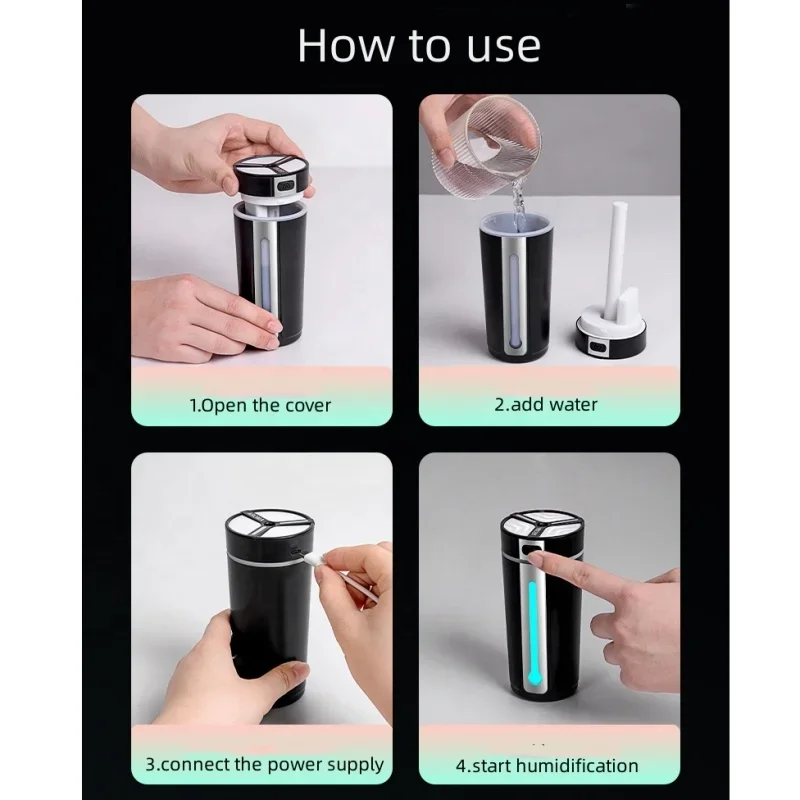 How to use

1.Open the cover

2.add water

3.connect the power supply

4.start humidification