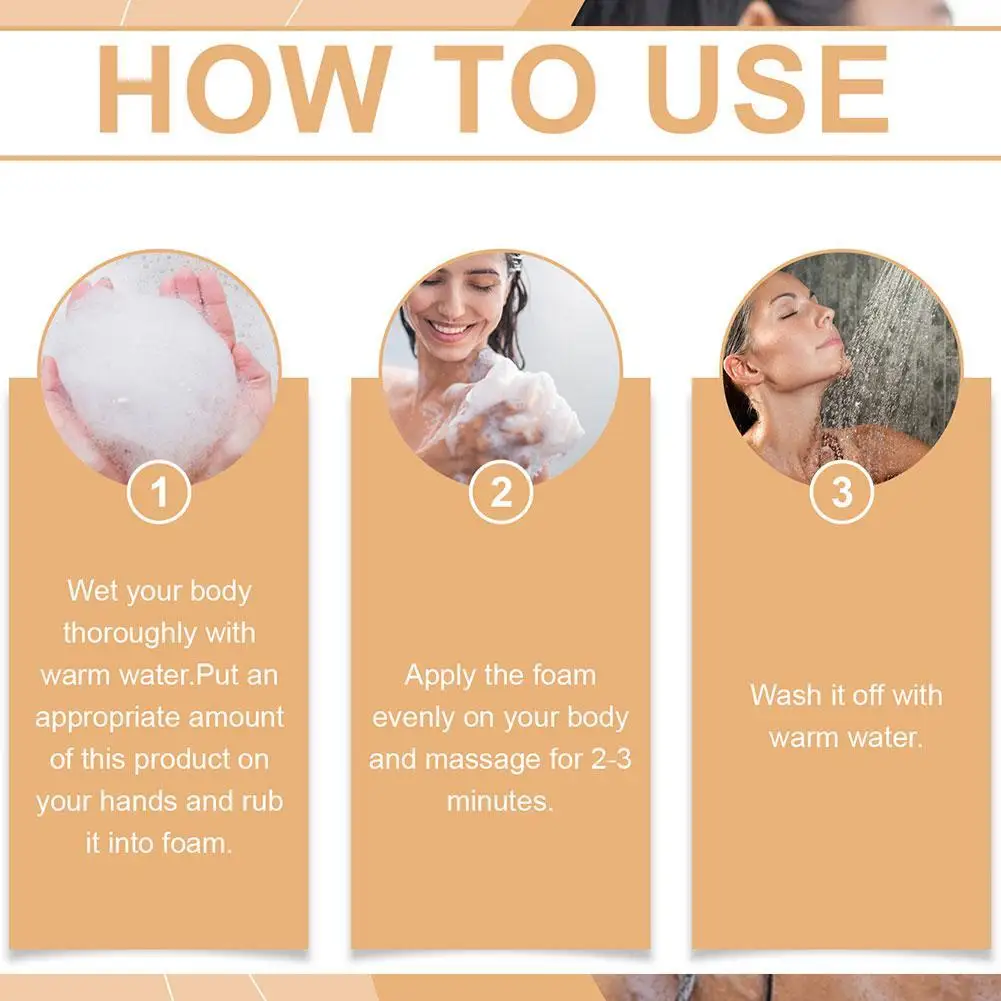 HOW TO USE

1

Wet your body thoroughly with warm water.Put an appropriate amount of this product on your hands and rub it into foam.

2

Apply the foam evenly on your body and massage for 2-3 minutes.

3

Wash it off with warm water.