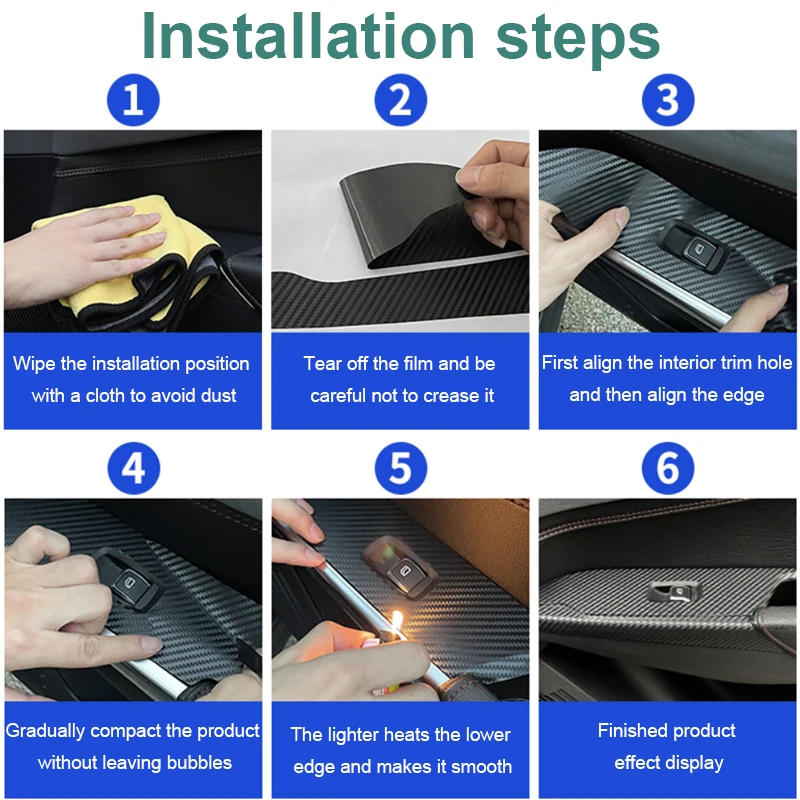 Installation steps

1

Wipe the installation position with a cloth to avoid dust

2

Tear off the film and be careful not to crease it

3

First align the interior trim hole and then align the edge

4

Gradually compact the product without leaving bubbles

5

The lighter heats the lower edge and makes it smooth

6

Finished product effect display