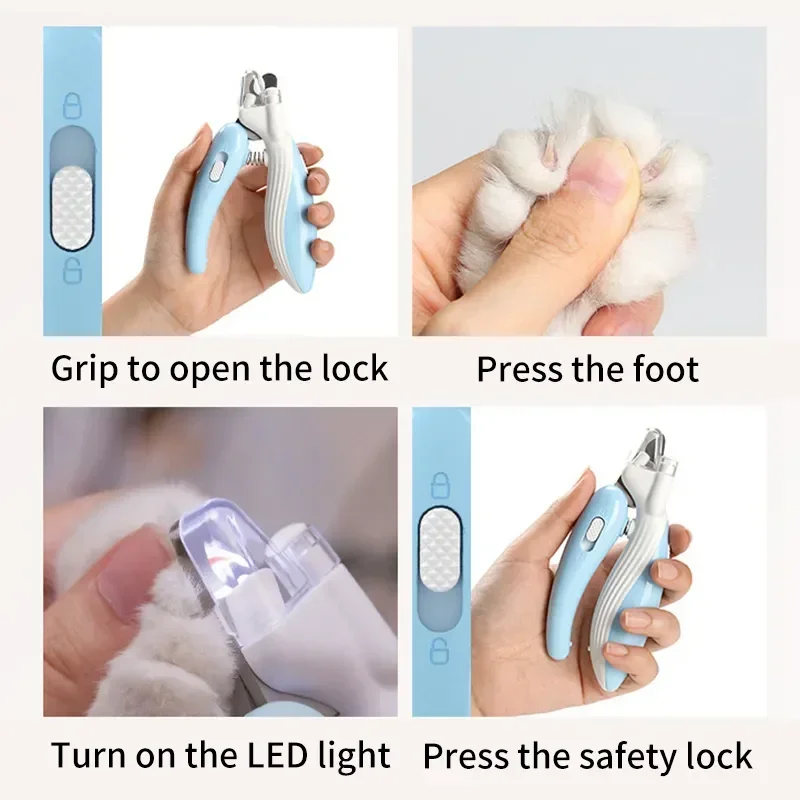 Grip to open the lock

Press the foot

Turn on the LED light

Press the safety lock