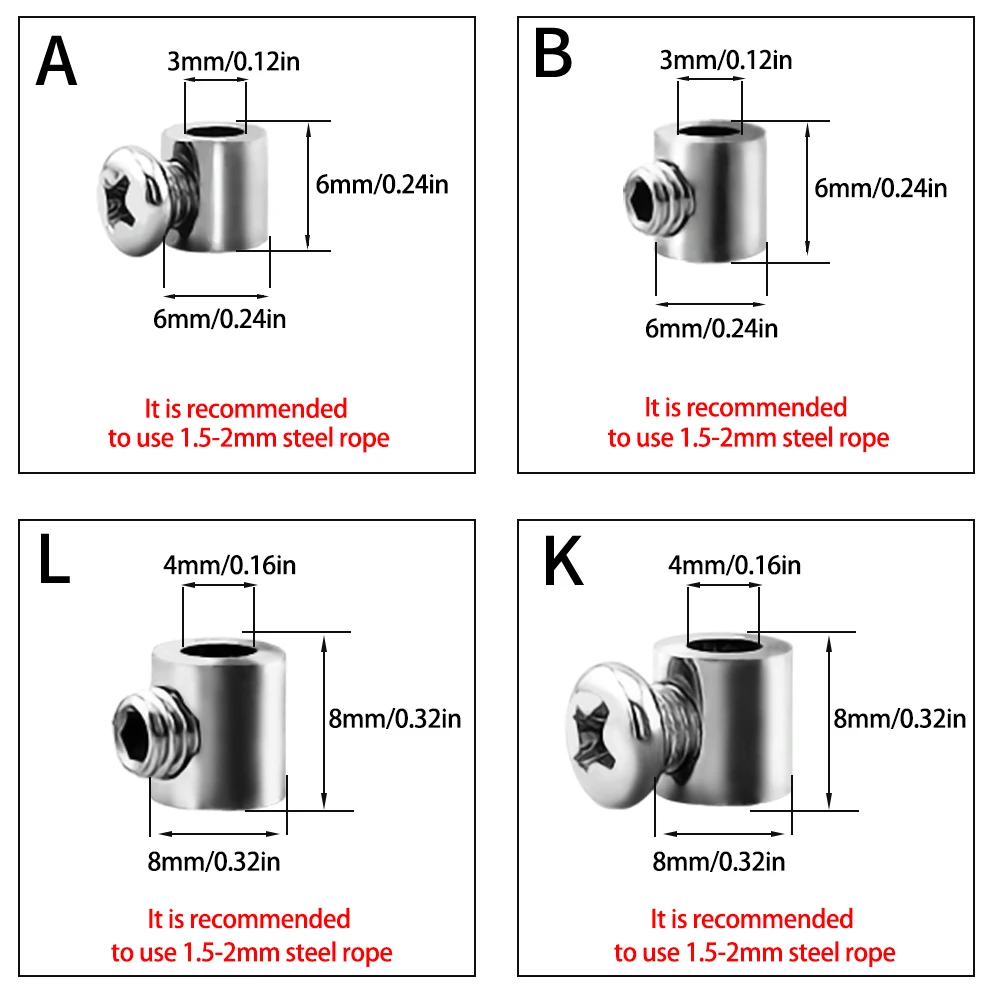 A

3mm/0.12in

6mm/0.24in

6mm/0.24in

It is recommended to use 1.5-2mm steel rope

B

3mm/0.12in

6mm/0.24in

6mm/0.24in

It is recommended to use 1.5-2mm steel rope

L

4mm/0.16in

8mm/0.32in

8mm/0.32in

It is recommended to use 1.5-2mm steel rope

K

4mm/0.16in

8mm/0.32in

8mm/0.32in

It is recommended to use 1.5-2mm steel rope