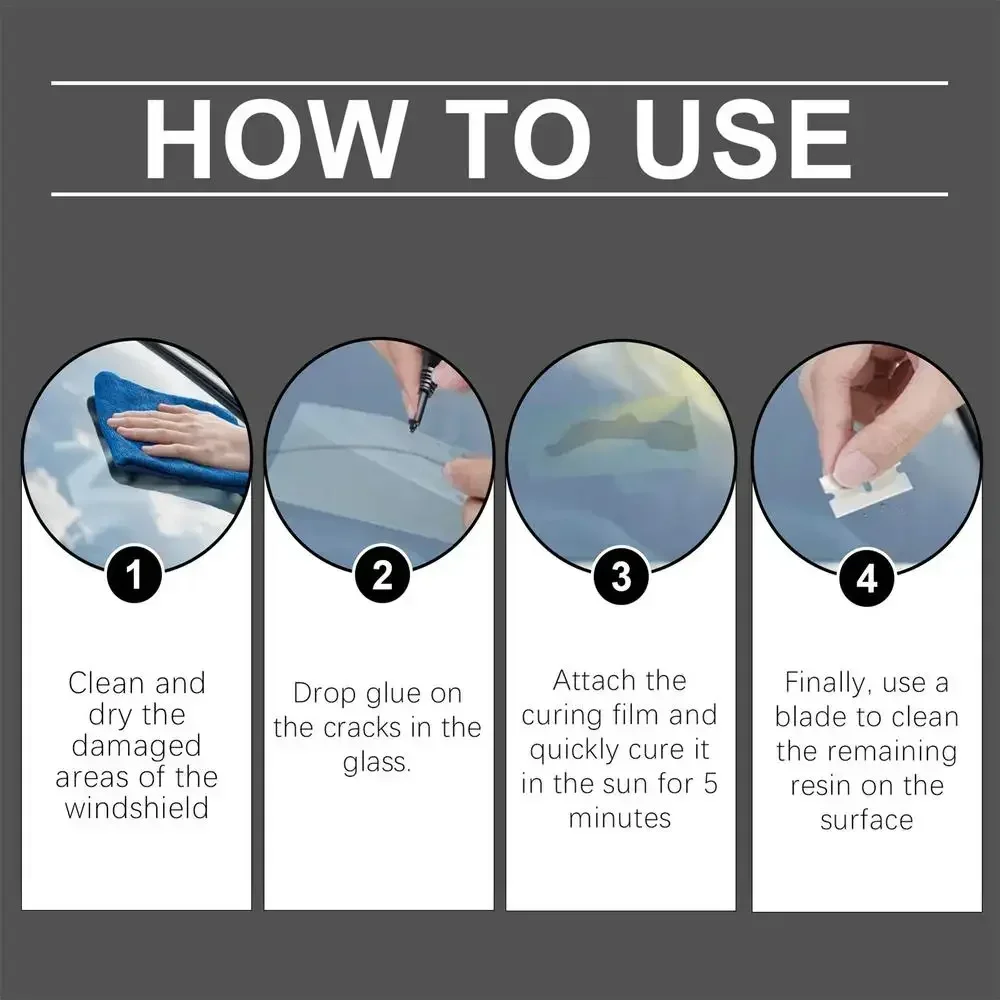 HOW TO USE

1

Clean and dry the damaged areas of the windshield

2

Drop glue on the cracks in the glass.

3

Attach the curing film and quickly cure it in the sun for 5 minutes

4

Finally, use a blade to clean the remaining resin on the surface