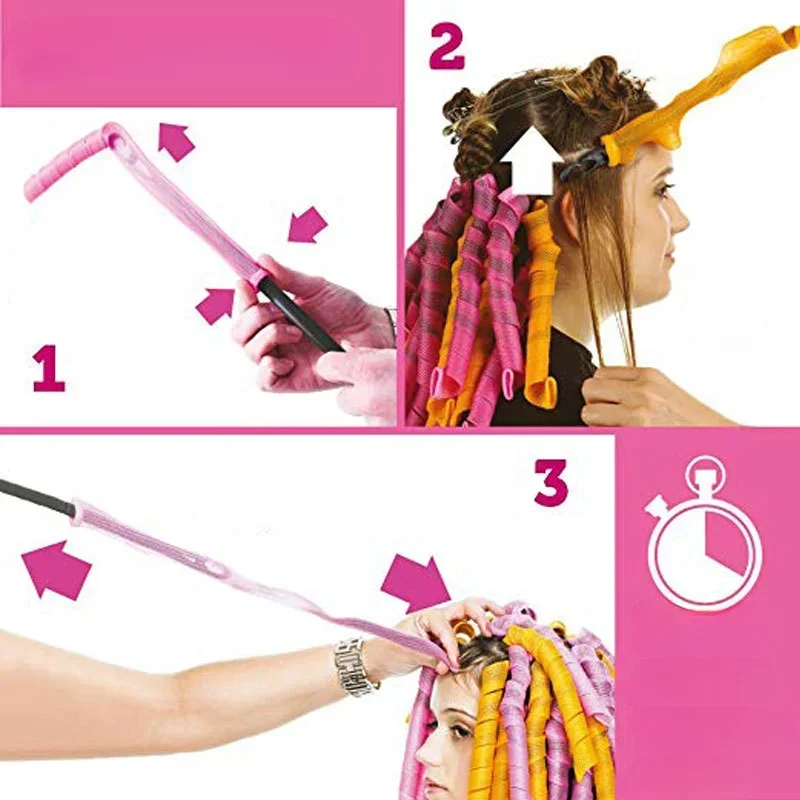 2

1

3