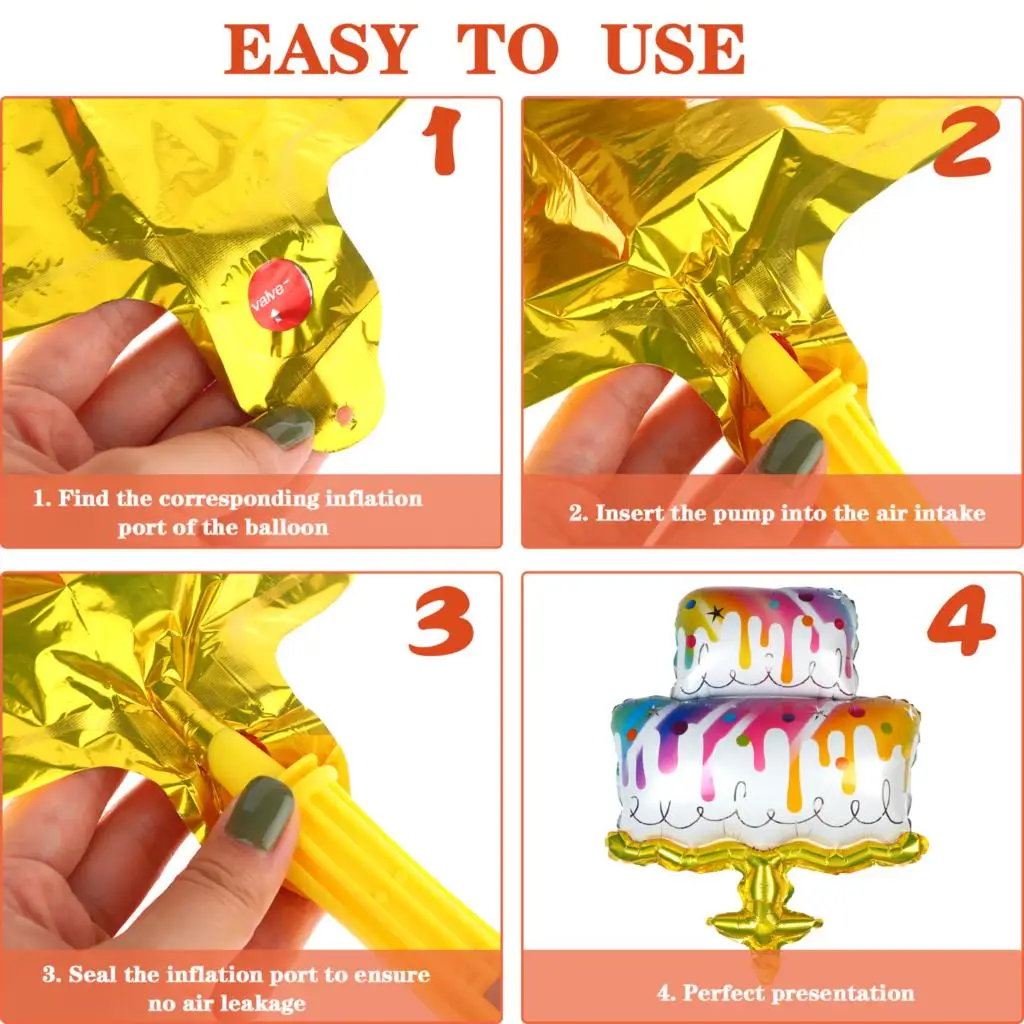 EASY TO USE

1

valve

1. Find the corresponding inflation port of the balloon

2

2. Insert the pump into the air intake

3

3. Seal the inflation port to ensure no air leakage

4

4. Perfect presentation