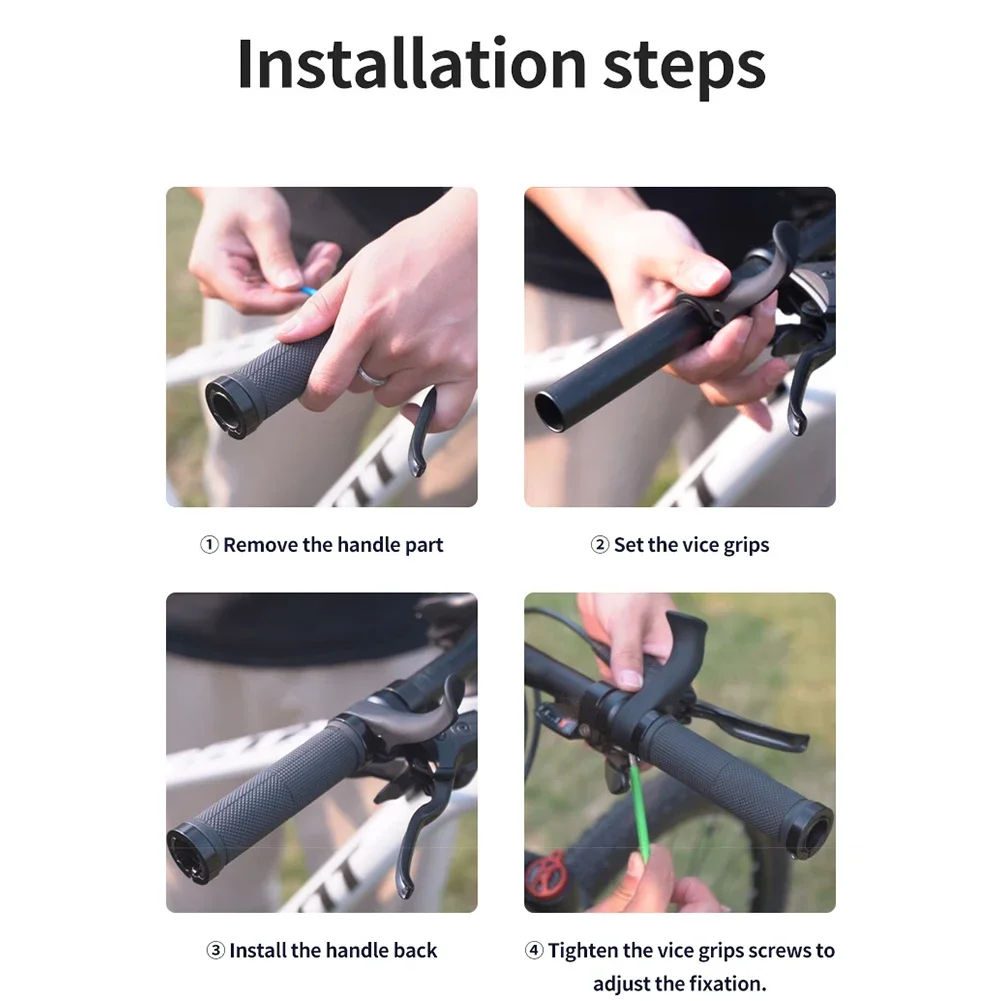 Installation steps

① Remove the handle part

② Set the vice grips

③ Install the handle back

④ Tighten the vice grips screws to adjust the fixation.