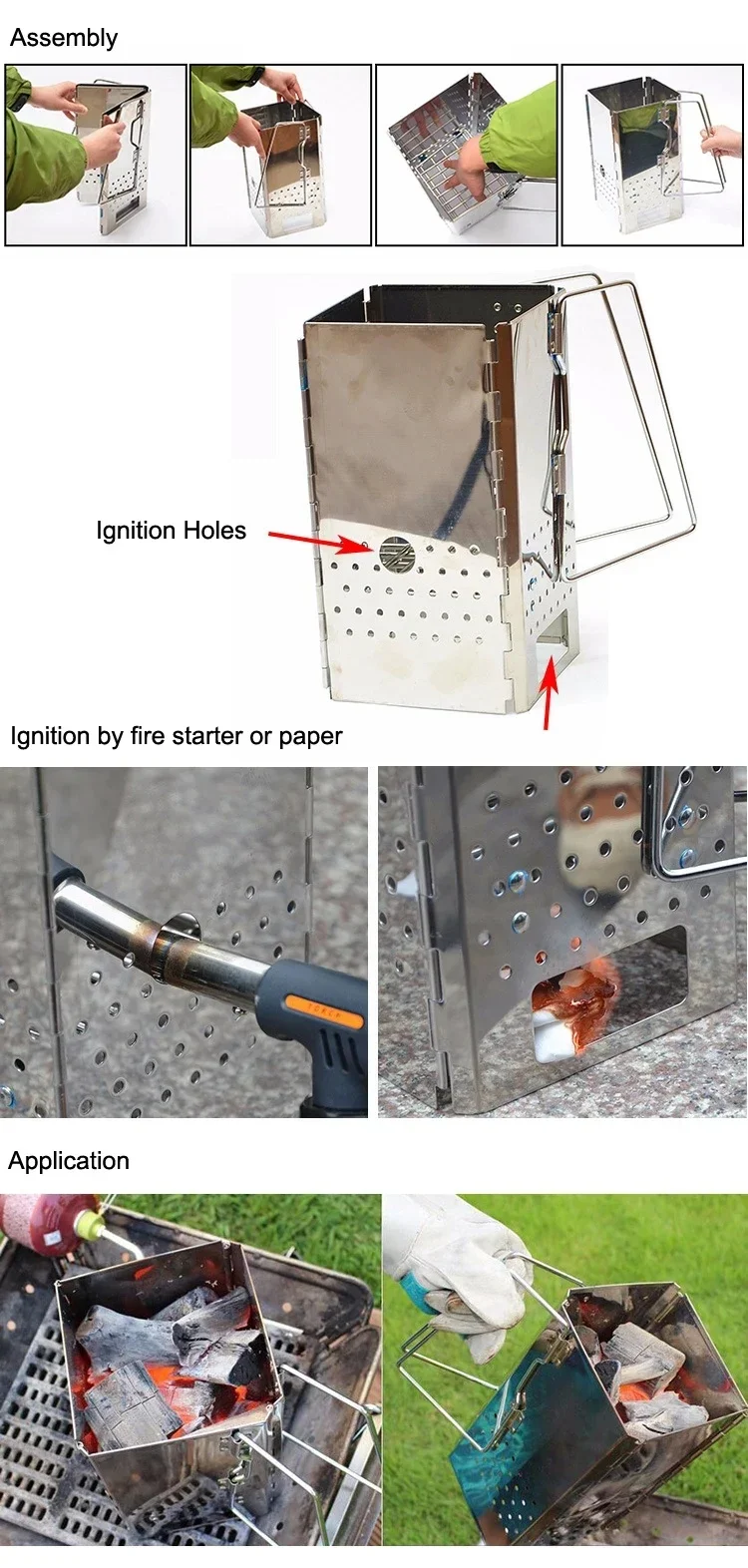 Assembly

Ignition Holes

Ignition by fire starter or paper

TORCH

Application