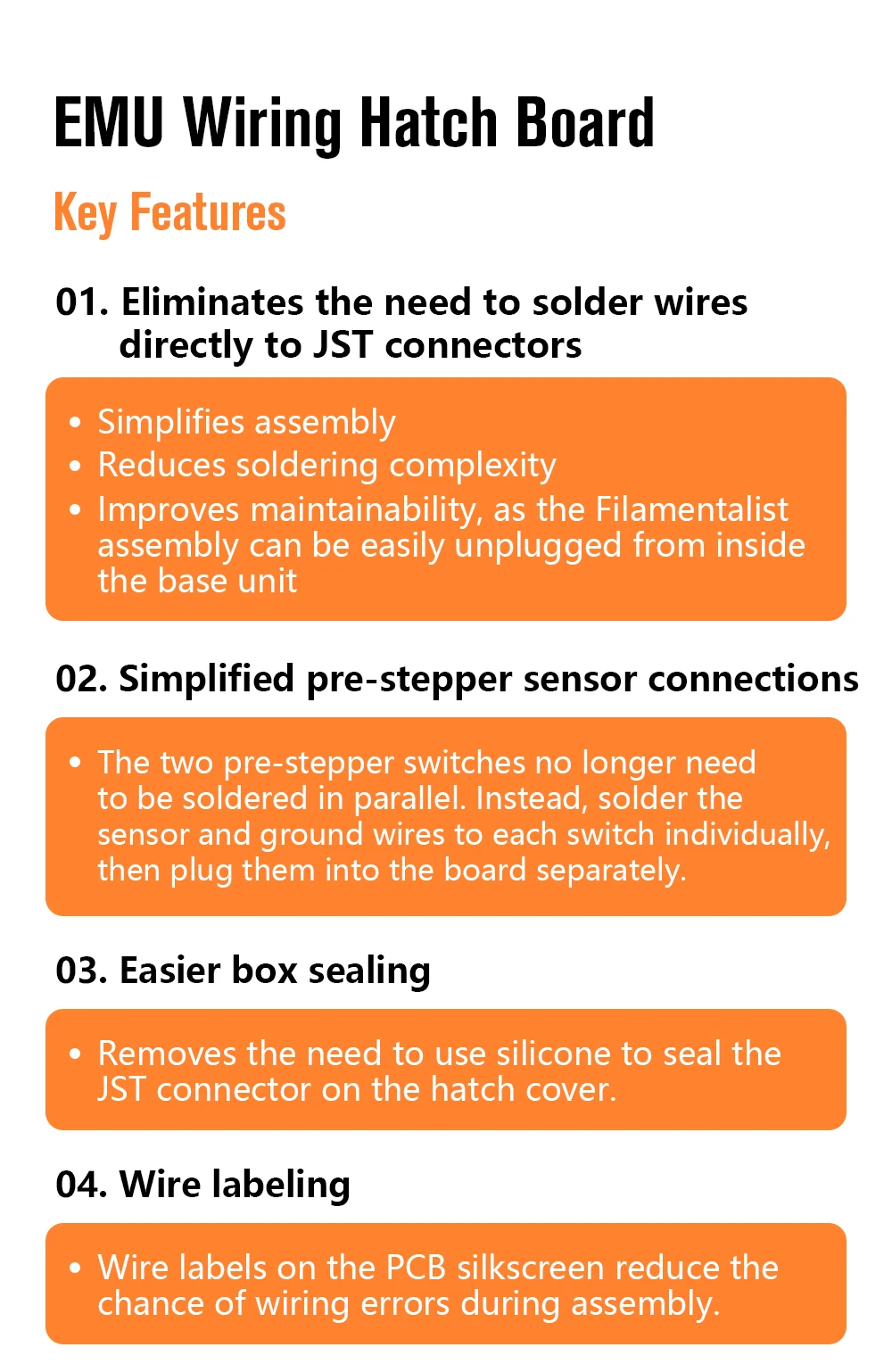 EMU Wiring Hatch Board

Key Features

01. Eliminates the need to solder wires directly to JST connectors

• Simplifies assembly
• Reduces soldering complexity
• Improves maintainability, as the Filamentalist assembly can be easily unplugged from inside the base unit

02. Simplified pre-stepper sensor connections

• The two pre-stepper switches no longer need to be soldered in parallel. Instead, solder the sensor and ground wires to each switch individually, then plug them into the board separately.

03. Easier box sealing

• Removes the need to use silicone to seal the JST connector on the hatch cover.

04. Wire labeling

• Wire labels on the PCB silkscreen reduce the chance of wiring errors during assembly.