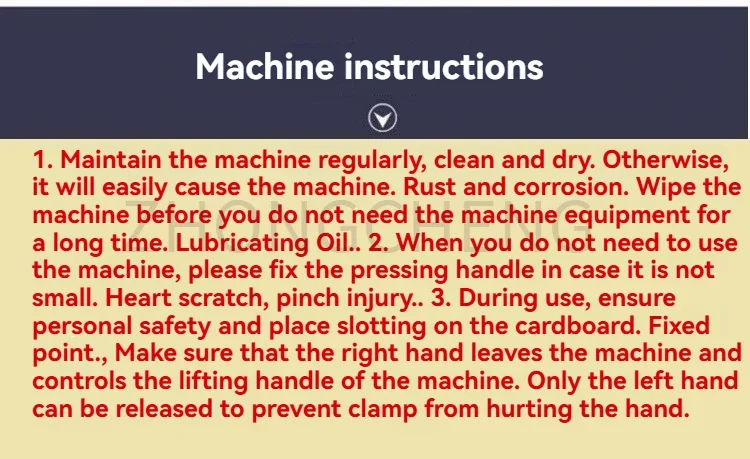 Machine instructions

1. Maintain the machine regularly, clean and dry. Otherwise, it will easily cause the machine. Rust and corrosion. Wipe the machine before you do not need the machine equipment for a long time. Lubricating Oil.. 2. When you do not need to use the machine, please fix the pressing handle in case it is not small. Heart scratch, pinch injury.. 3. During use, ensure personal safety and place slotting on the cardboard. Fixed point., Make sure that the right hand leaves the machine and controls the lifting handle of the machine. Only the left hand can be released to prevent clamp from hurting the hand.

ZHONGCHENG