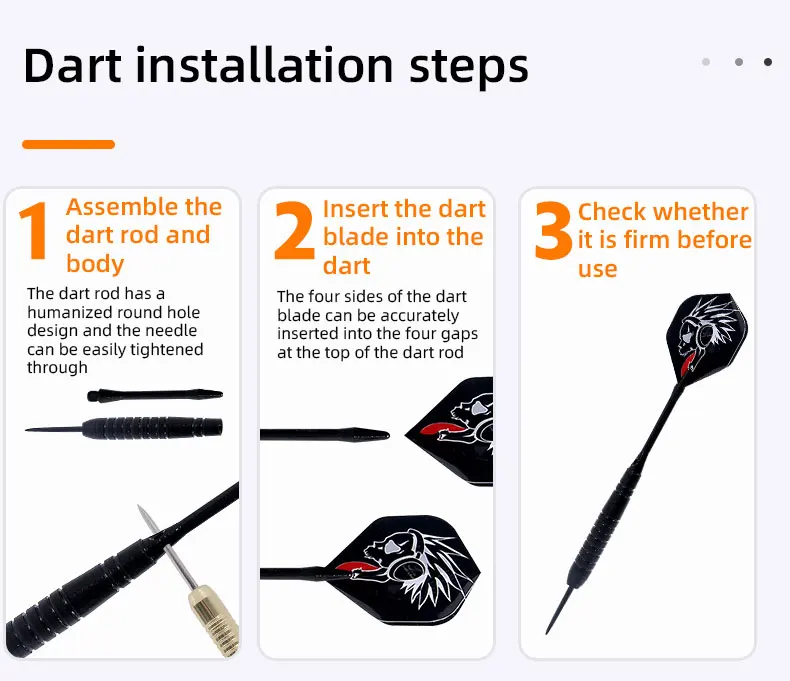 Dart installation steps

1 Assemble the dart rod and body

The dart rod has a humanized round hole design and the needle can be easily tightened through

2 Insert the dart blade into the dart

The four sides of the dart blade can be accurately inserted into the four gaps at the top of the dart rod

3 Check whether it is firm before use