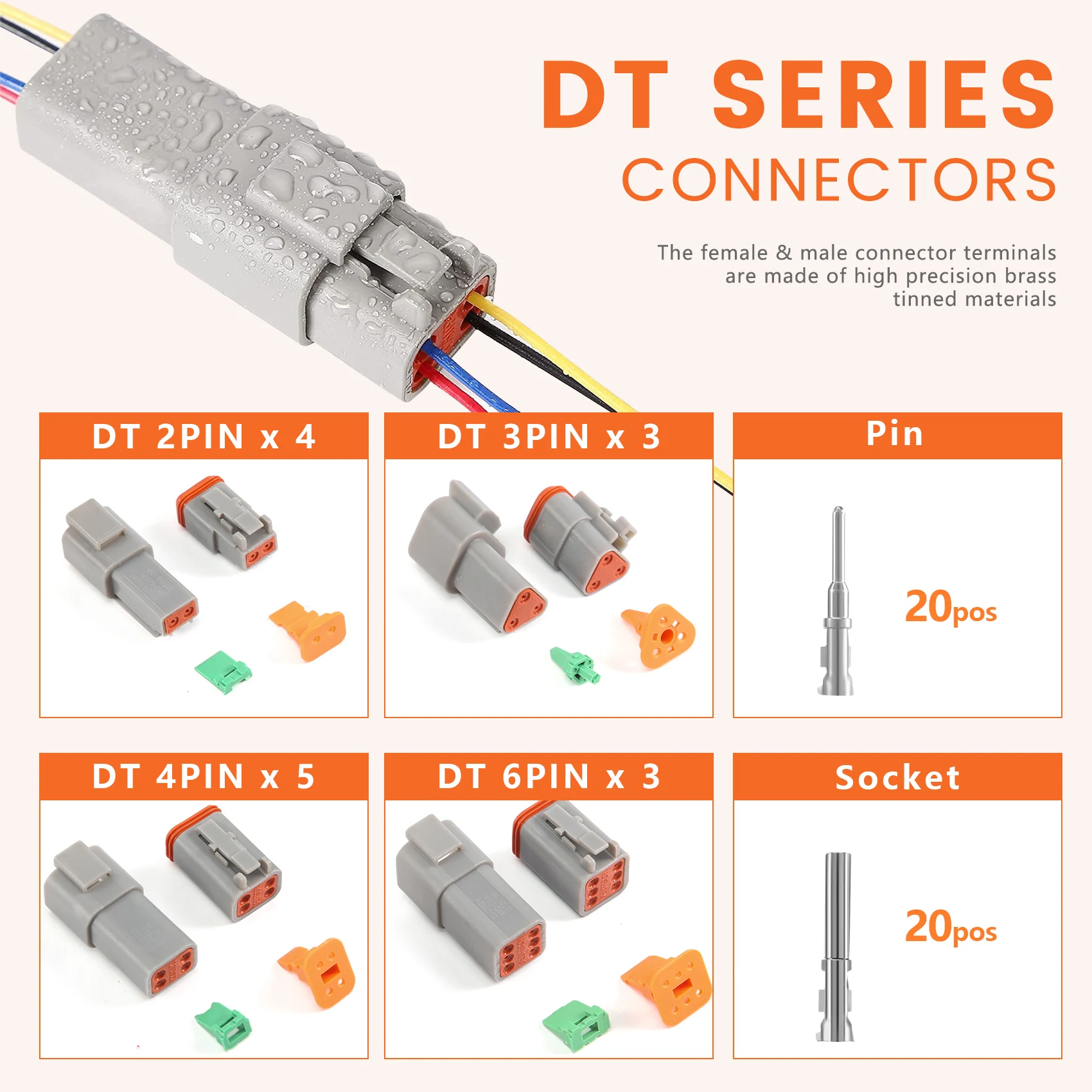 DT SERIES
CONNECTORS

The female & male connector terminals are made of high precision brass tinned materials

DT 2PIN x 4

DT 3PIN x 3

Pin

20pos

DT 4PIN x 5

DT 6PIN x 3

Socket

20pos