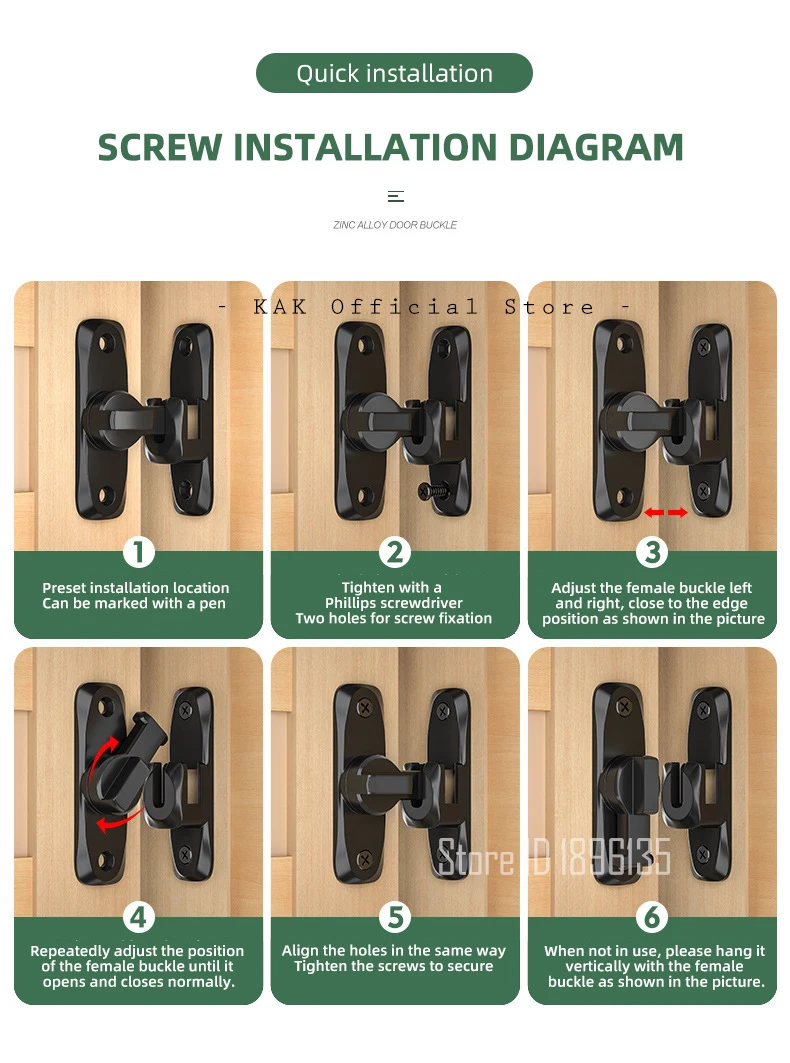 Quick installation

SCREW INSTALLATION DIAGRAM

ZINC ALLOY DOOR BUCKLE

- KAK Official Store -

1
Preset installation location
Can be marked with a pen

2
Tighten with a
Phillips screwdriver
Two holes for screw fixation

3
Adjust the female buckle left and right, close to the edge position as shown in the picture

4
Repeatedly adjust the position of the female buckle until it opens and closes normally.

5
Align the holes in the same way
Tighten the screws to secure

Store ID 1896135

6
When not in use, please hang it vertically with the female buckle as shown in the picture.