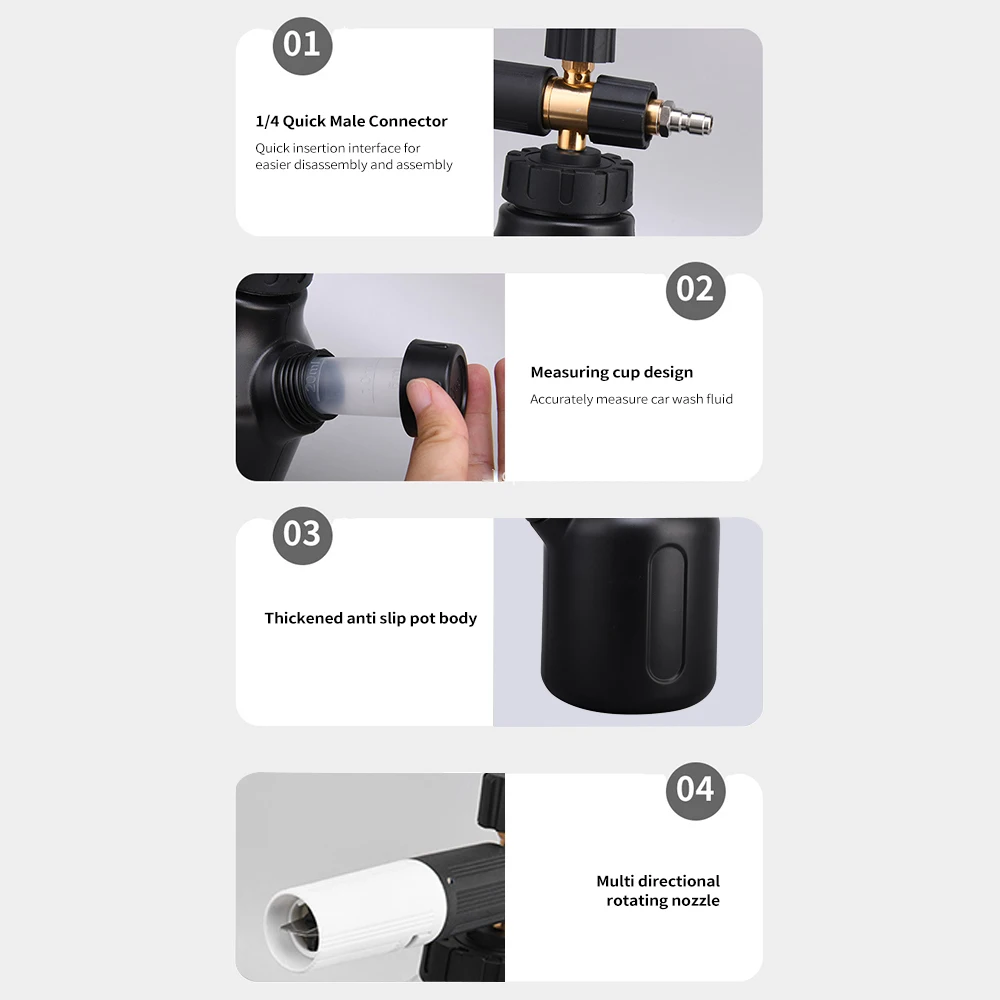 01

1/4 Quick Male Connector

Quick insertion interface for easier disassembly and assembly

02

Measuring cup design

Accurately measure car wash fluid

03

Thickened anti slip pot body

04

Multi directional rotating nozzle