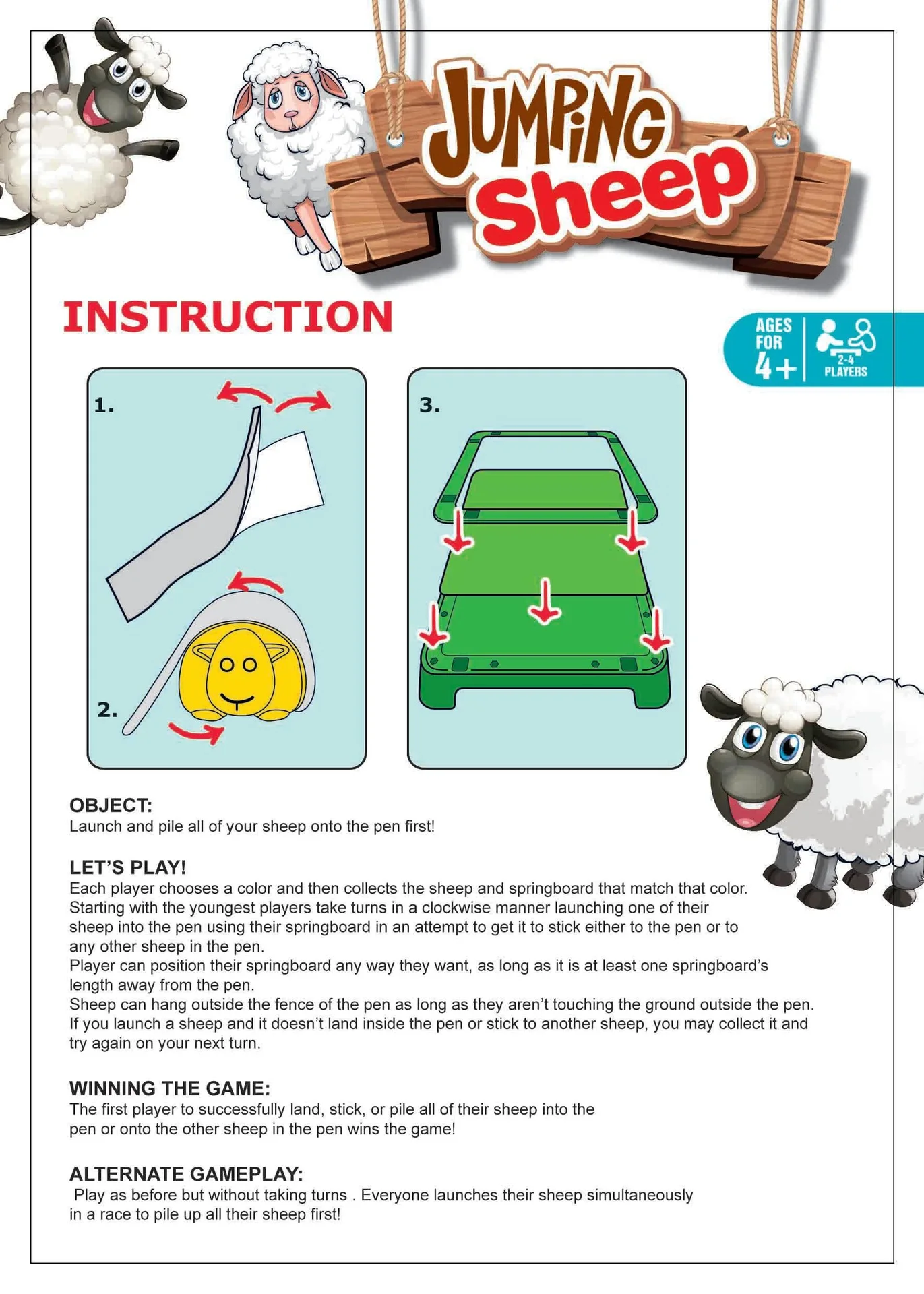 JUMPiNG Sheep

INSTRUCTION

AGES FOR 4+

2-4 PLAYERS

1.

2.

3.

OBJECT:
Launch and pile all of your sheep onto the pen first!

LET'S PLAY!
Each player chooses a color and then collects the sheep and springboard that match that color. Starting with the youngest players take turns in a clockwise manner launching one of their sheep into the pen using their springboard in an attempt to get it to stick either to the pen or to any other sheep in the pen.
Player can position their springboard any way they want, as long as it is at least one springboard's length away from the pen.
Sheep can hang outside the fence of the pen as long as they aren't touching the ground outside the pen.
If you launch a sheep and it doesn't land inside the pen or stick to another sheep, you may collect it and try again on your next turn.

WINNING THE GAME:
The first player to successfully land, stick, or pile all of their sheep into the pen or onto the other sheep in the pen wins the game!

ALTERNATE GAMEPLAY:
Play as before but without taking turns . Everyone launches their sheep simultaneously in a race to pile up all their sheep first!