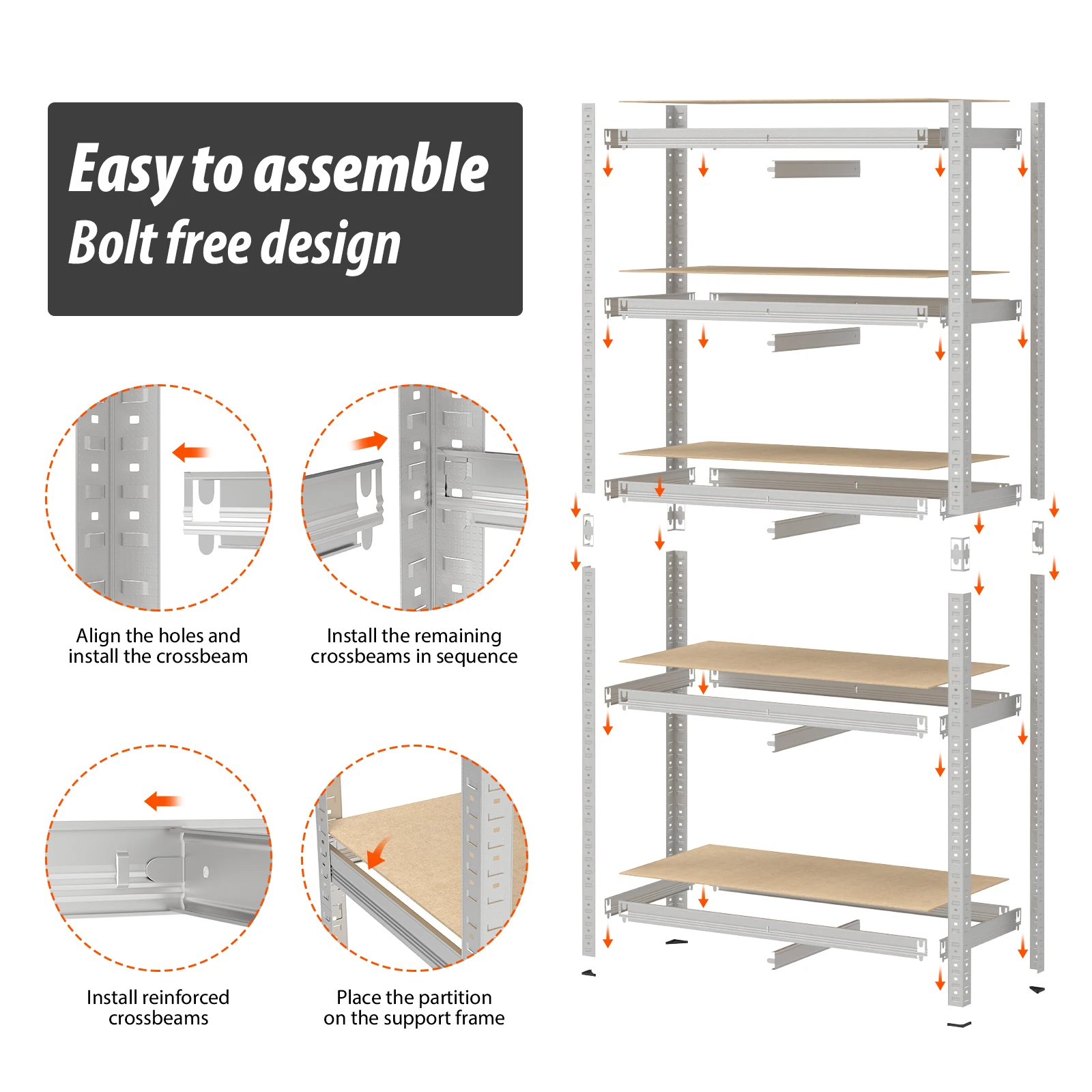 Easy to assemble
Bolt free design

Align the holes and install the crossbeam

Install the remaining crossbeams in sequence

Install reinforced crossbeams

Place the partition on the support frame