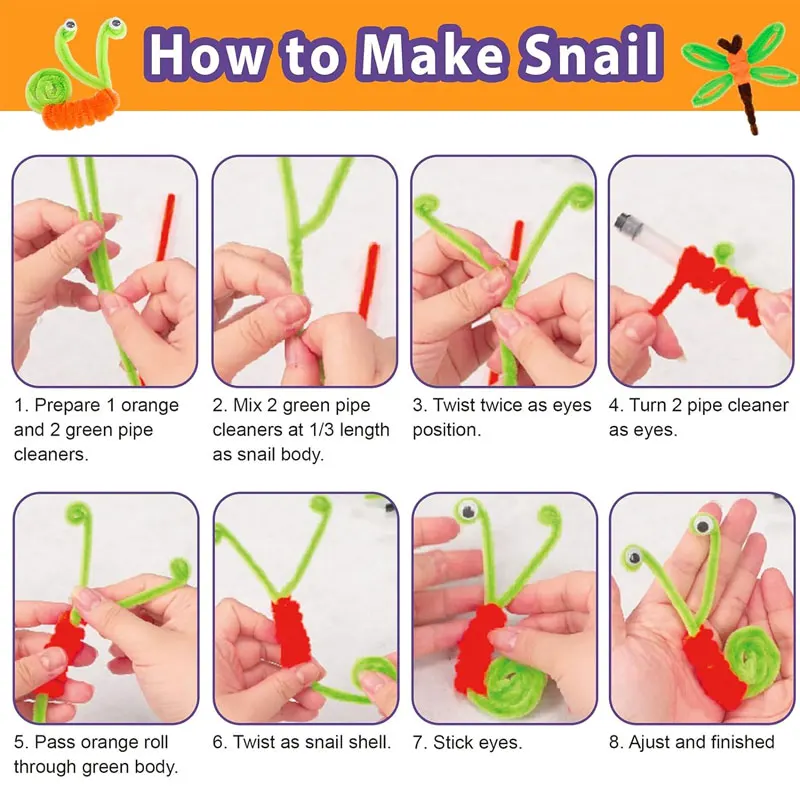 How to Make Snail

1. Prepare 1 orange and 2 green pipe cleaners.

2. Mix 2 green pipe cleaners at 1/3 length as snail body.

3. Twist twice as eyes position.

4. Turn 2 pipe cleaner as eyes.

5. Pass orange roll through green body.

6. Twist as snail shell.

7. Stick eyes.

8. Ajust and finished