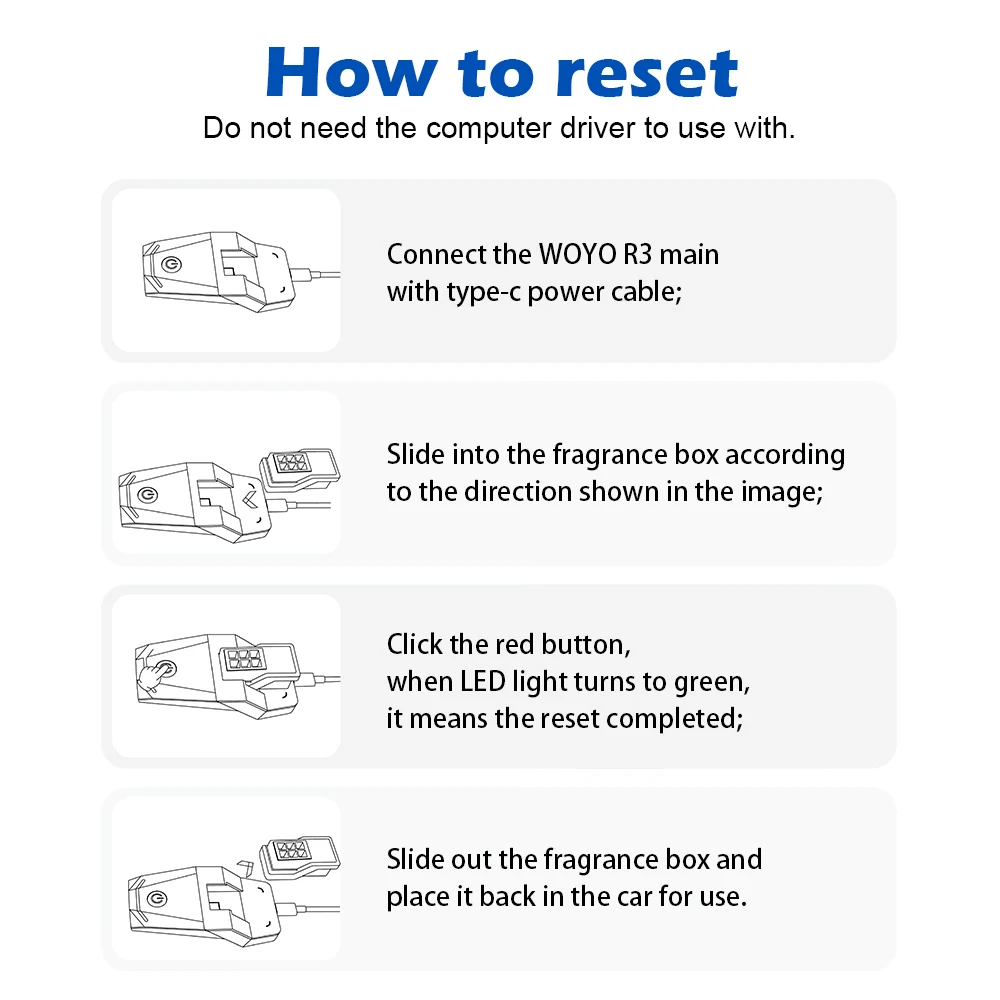 How to reset
Do not need the computer driver to use with.

Connect the WOYO R3 main with type-c power cable;

Slide into the fragrance box according to the direction shown in the image;

Click the red button,
when LED light turns to green,
it means the reset completed;

Slide out the fragrance box and place it back in the car for use.