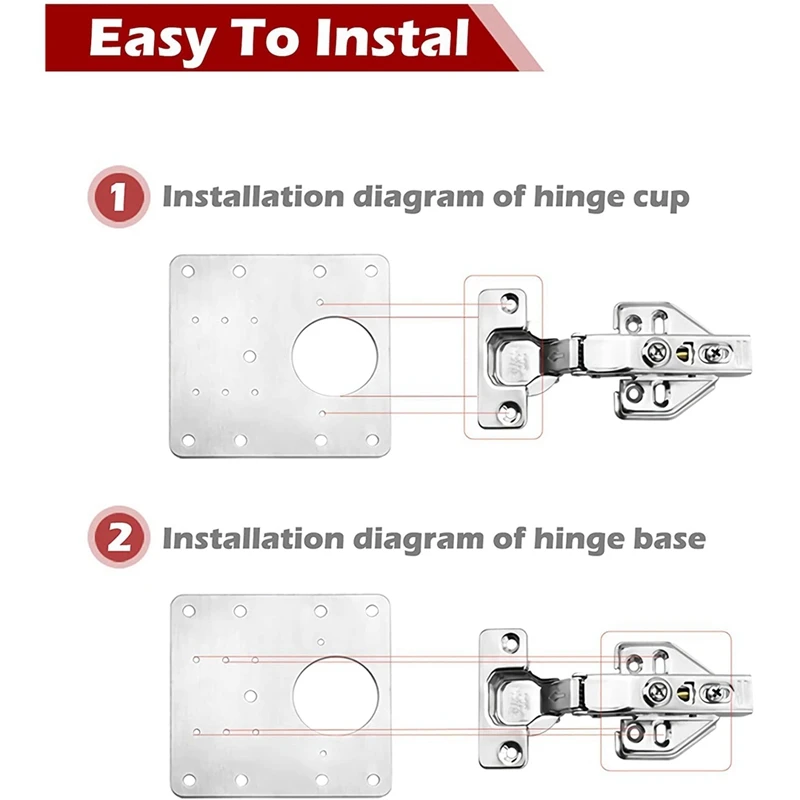 Easy To Instal

1 Installation diagram of hinge cup

2 Installation diagram of hinge base